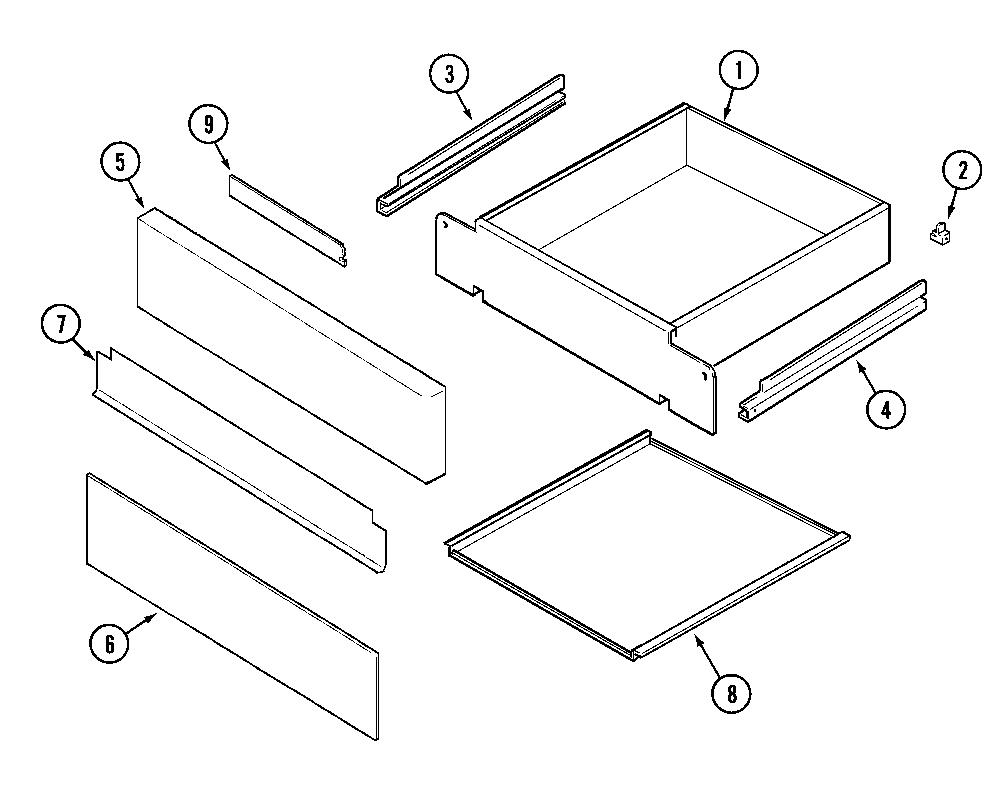 3
1
9
5
2
7
4
6
8