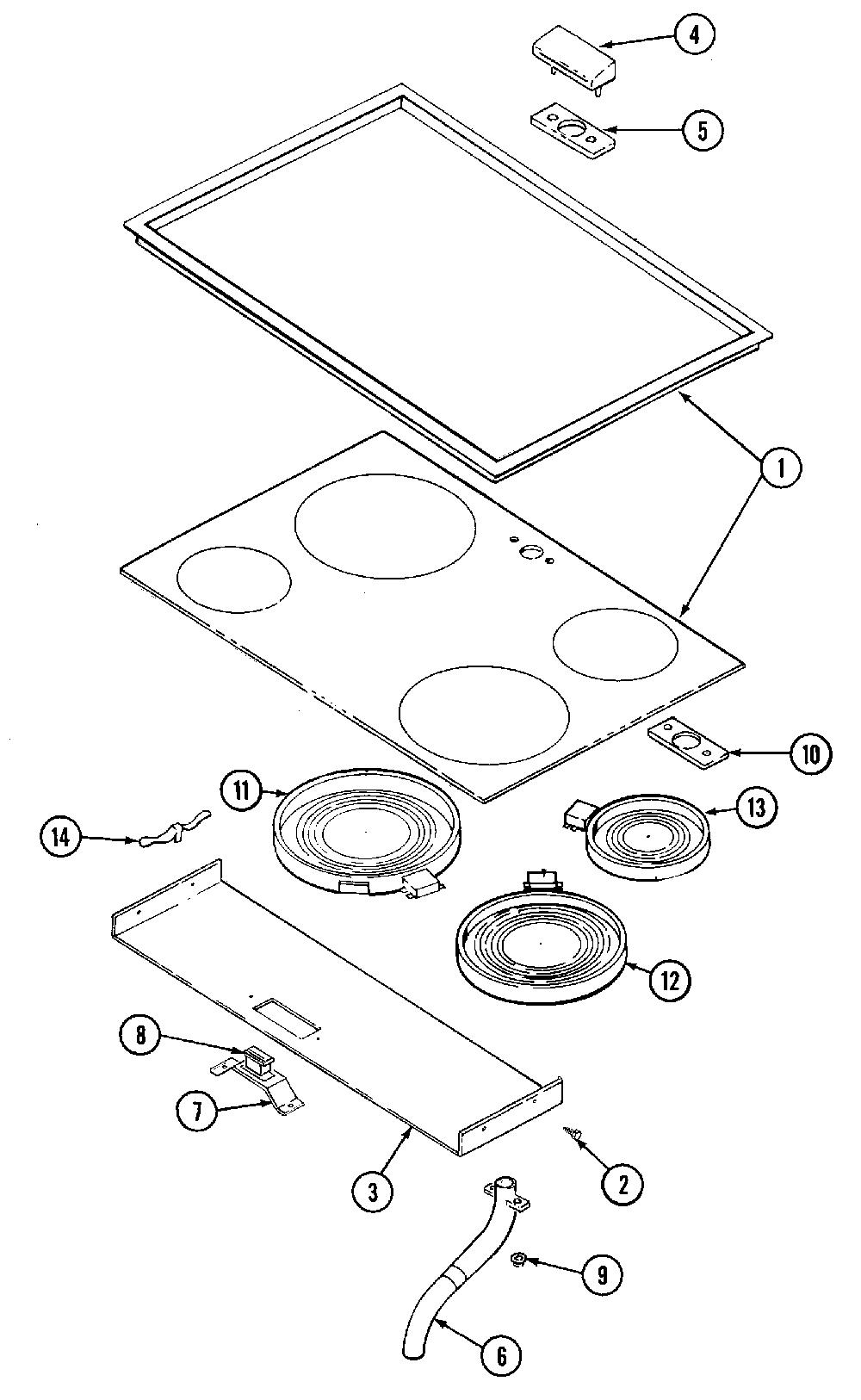 4
5
1
10
11
13
14
12
8
7
3
2
9
6