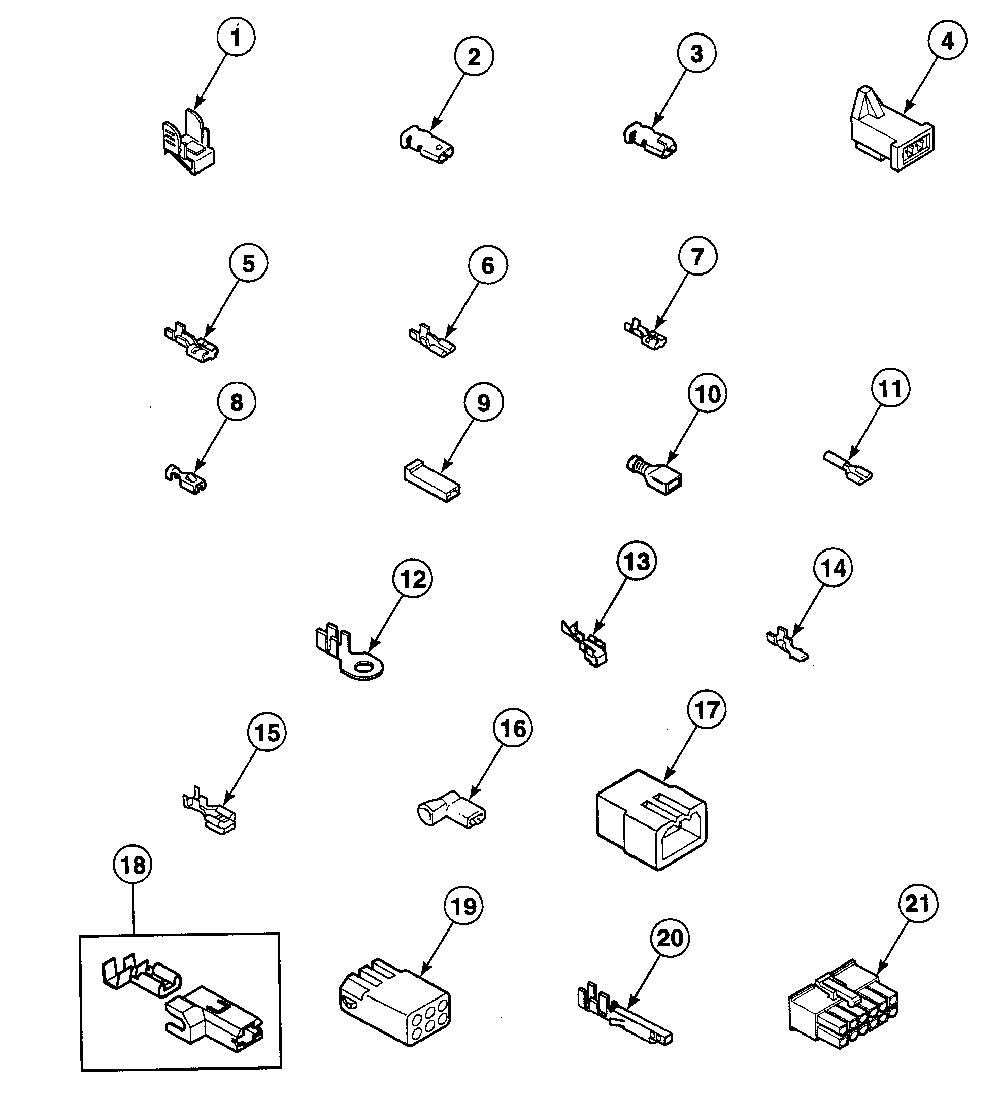 1
2
3
4
5
6
7
8
9
10
11
12
13
14
15
16
17
18
19
20
21