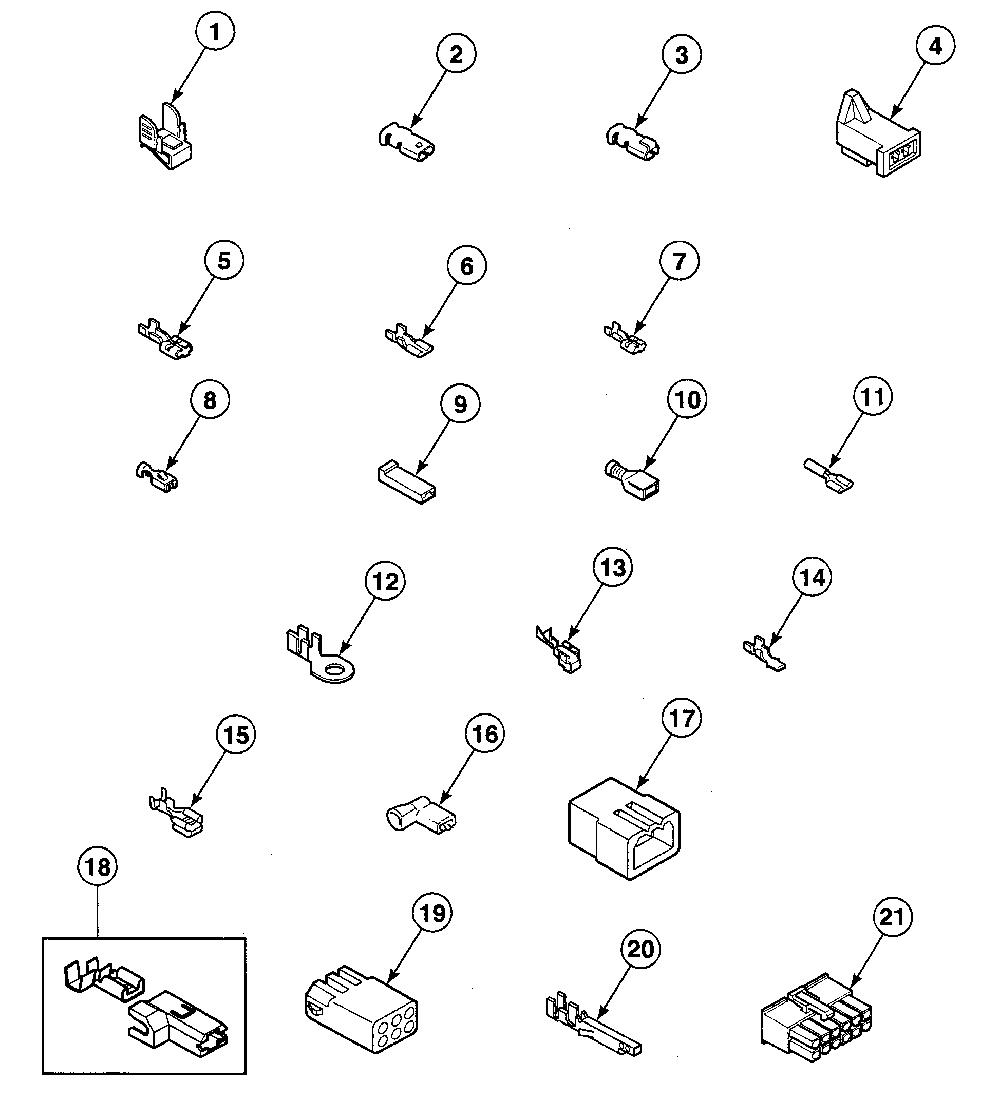 1
2
3
4
5
6
7
8
9
10
11
12
13
14
15
16
17
18
19
20
21