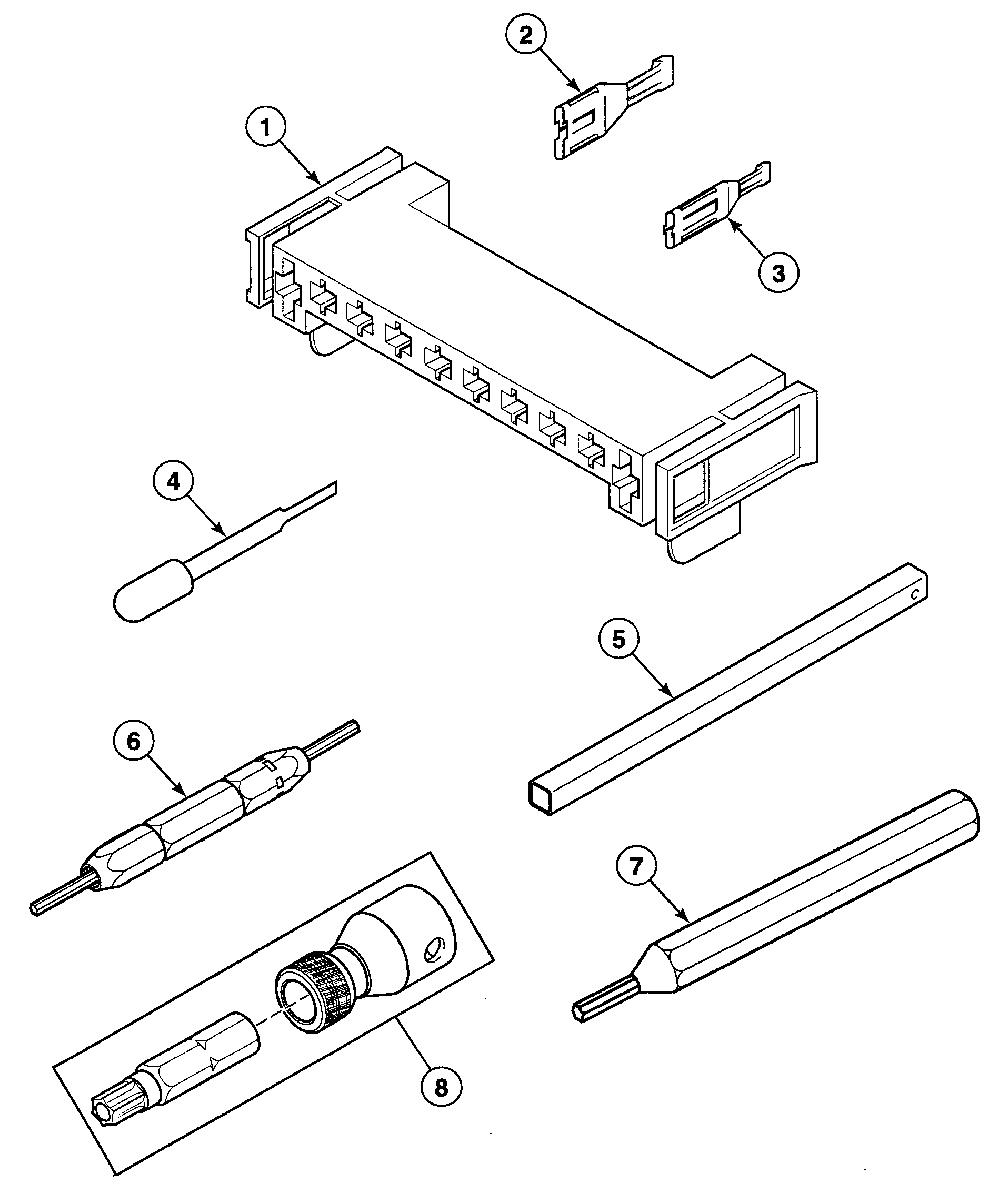 2
1
3
4
5
6
7
8