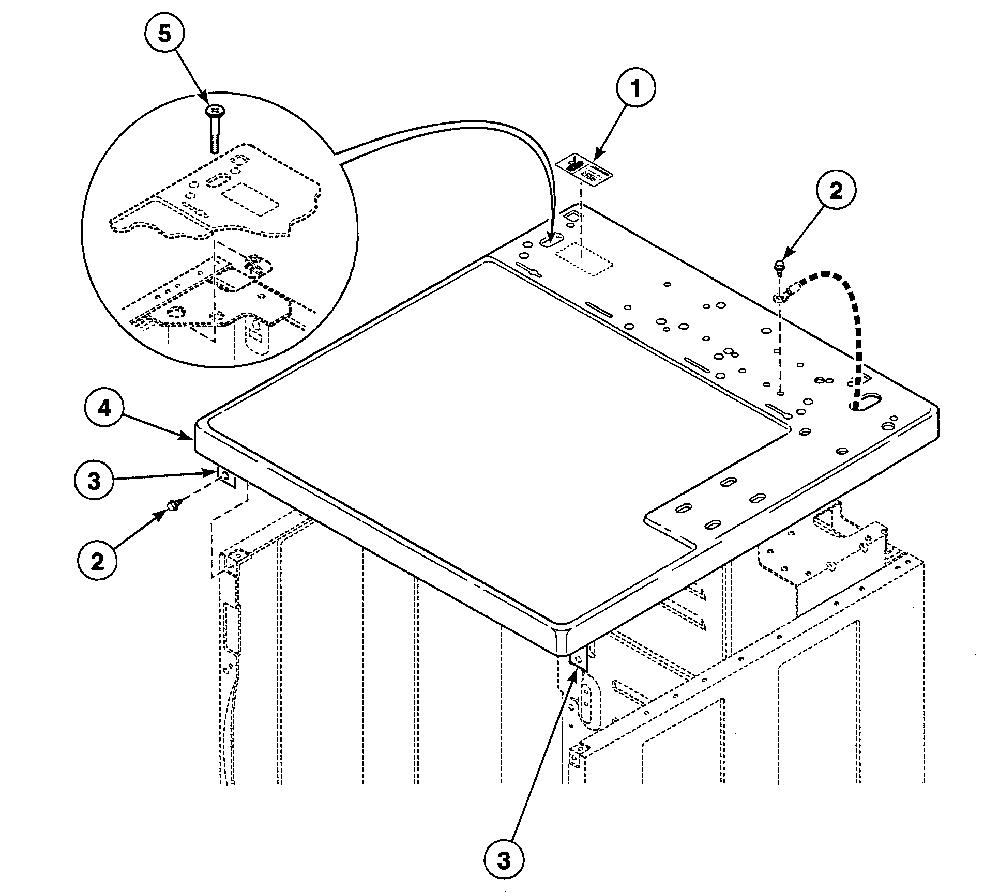 5
1
2
4
3
2
3