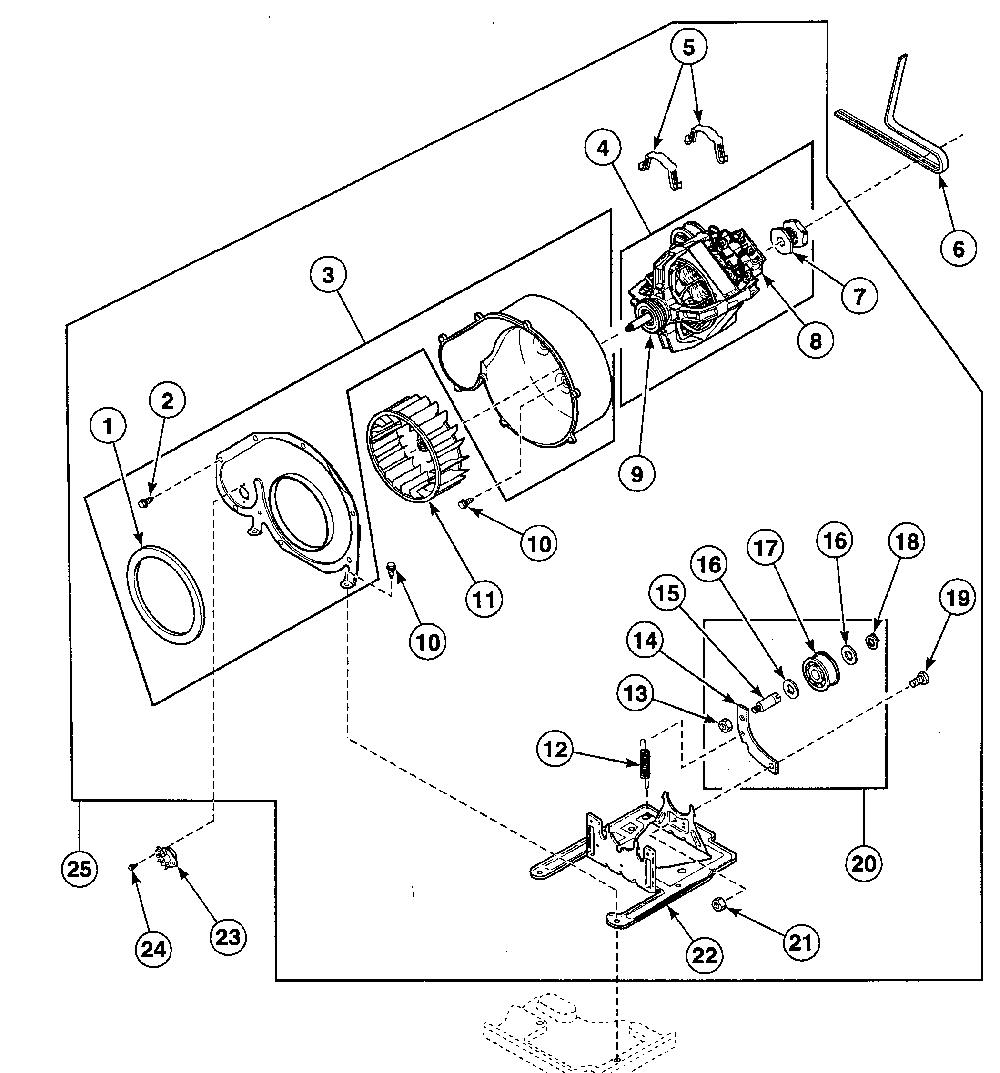 5
4
6
3
7
8
2
1
9
10
11
10
16
17
16
18
15
19
14
13
12
20
25
24
23
22
21