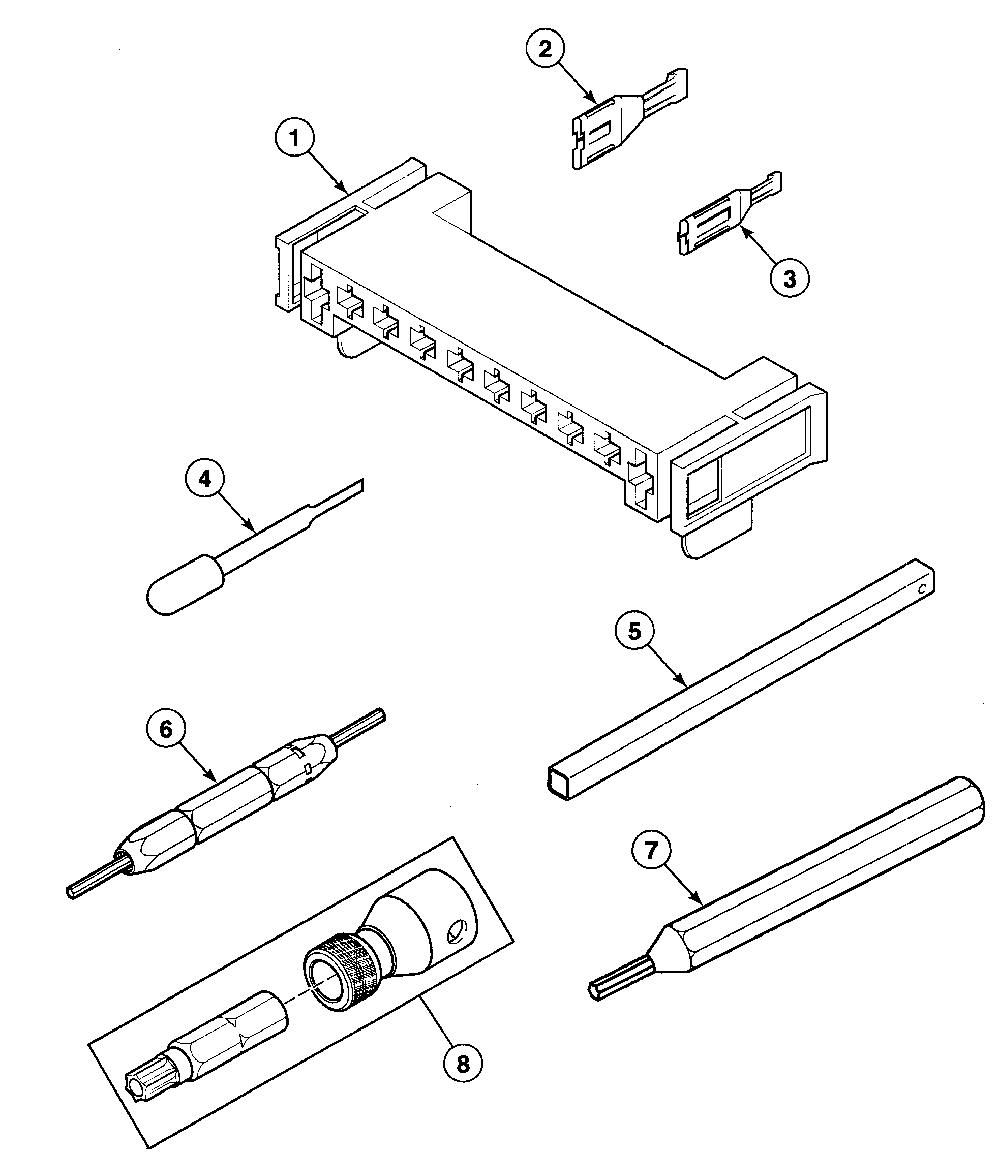 2
1
3
4
5
6
7
8