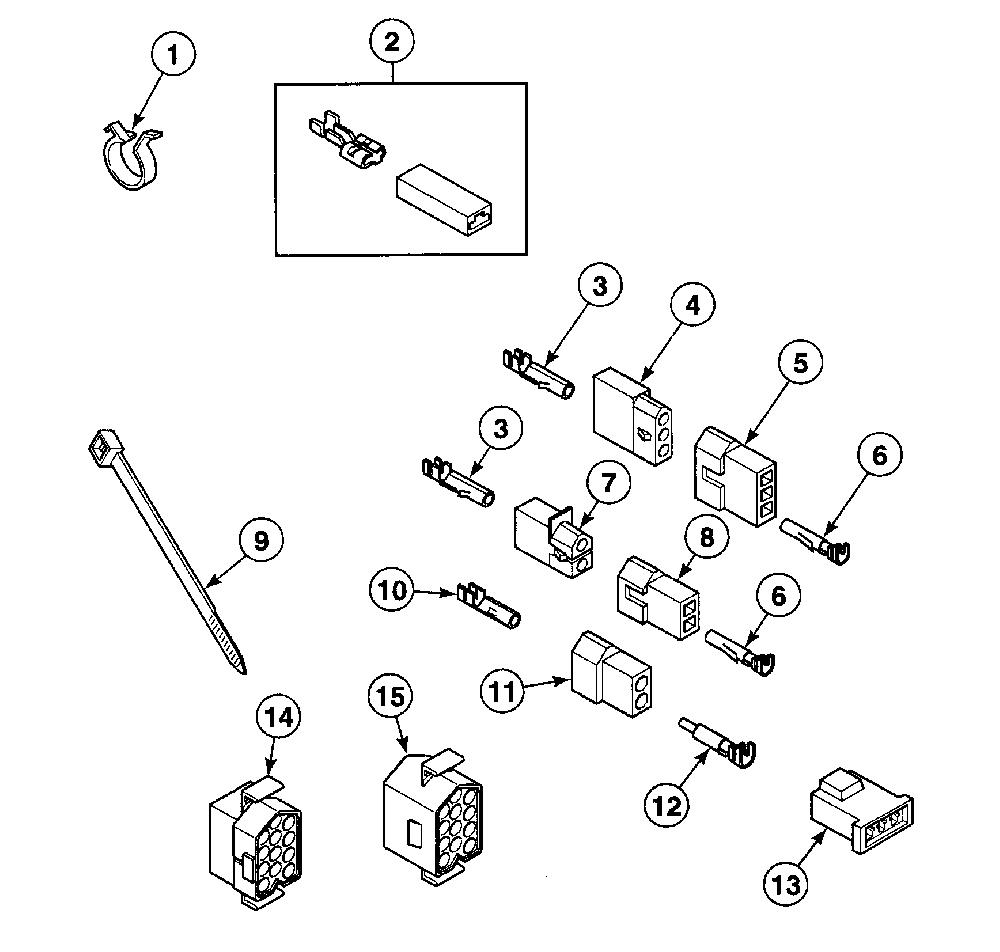 1
2
3
4
5
3
6
7
9
8
10
6
11
14
15
12
13