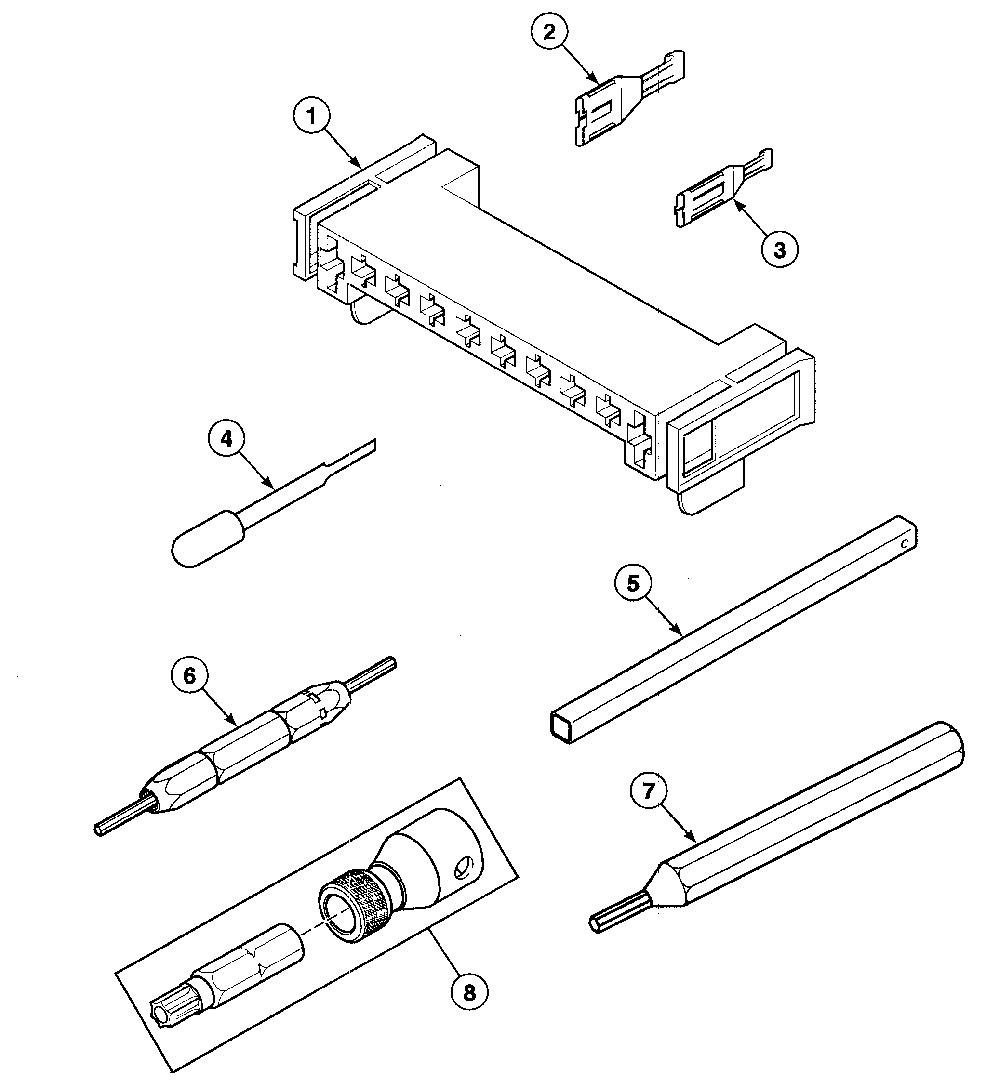 2
1
3
4
5
6
7
8