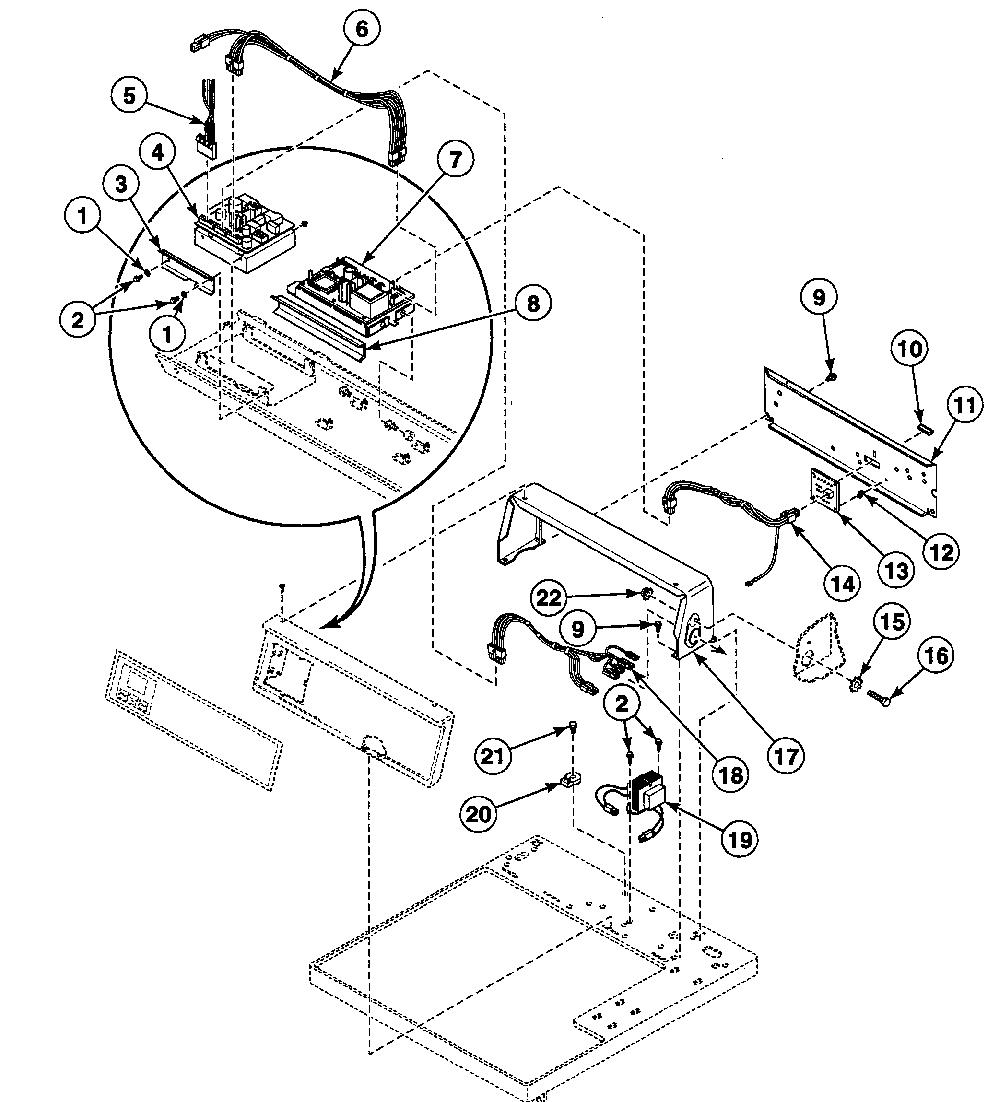 6
5
4
7
3
1
2
1
8
9
10
11
12
13
14
22
9
15
16
17
18
2
21
20
19