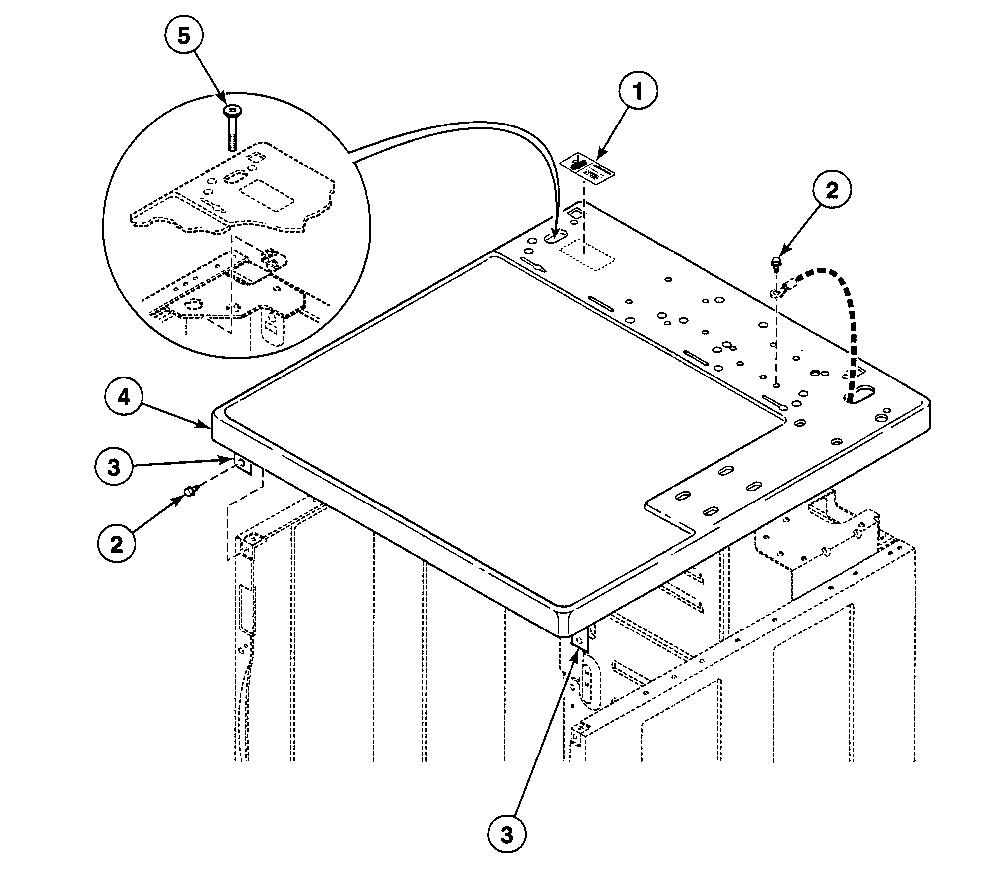 5

1

2

4

3

2

3