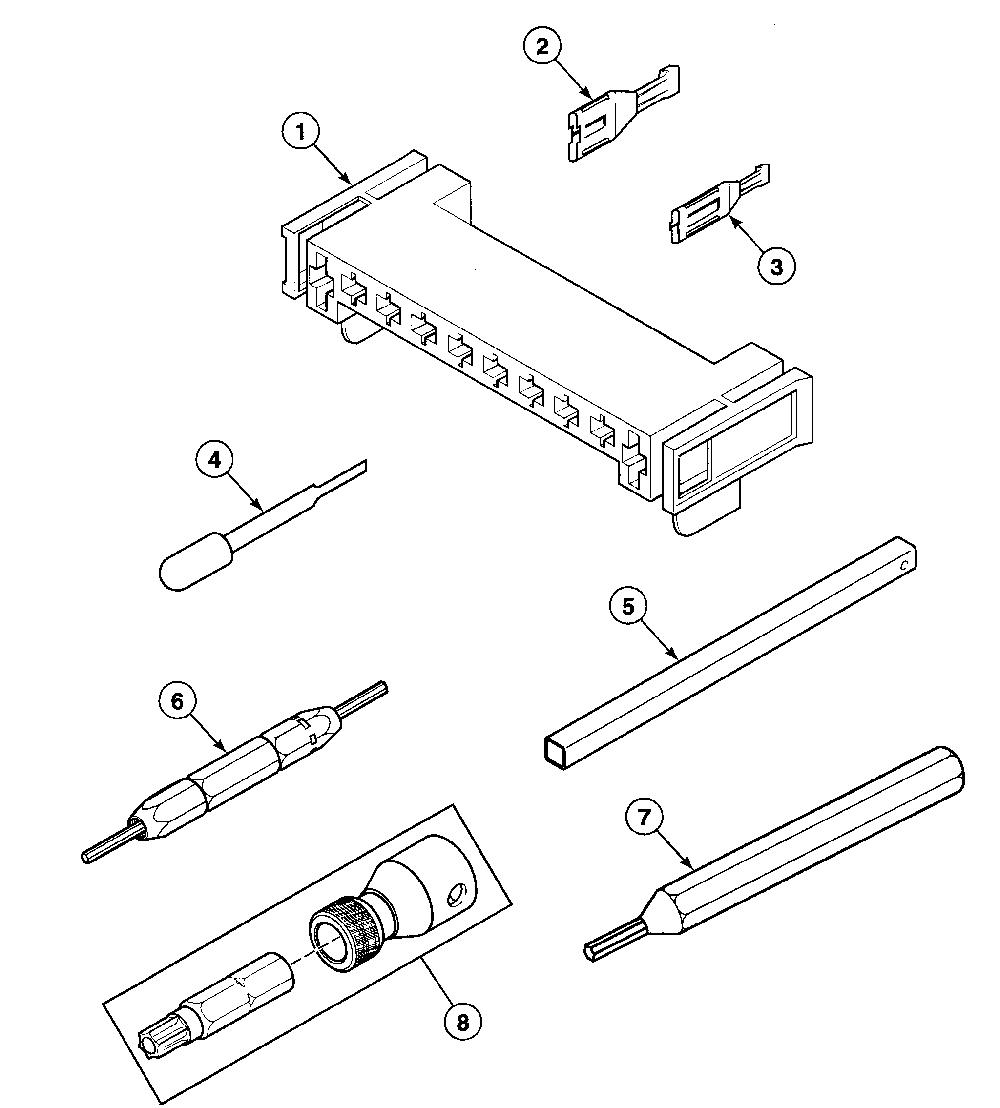 2
1
3
4
5
6
7
8