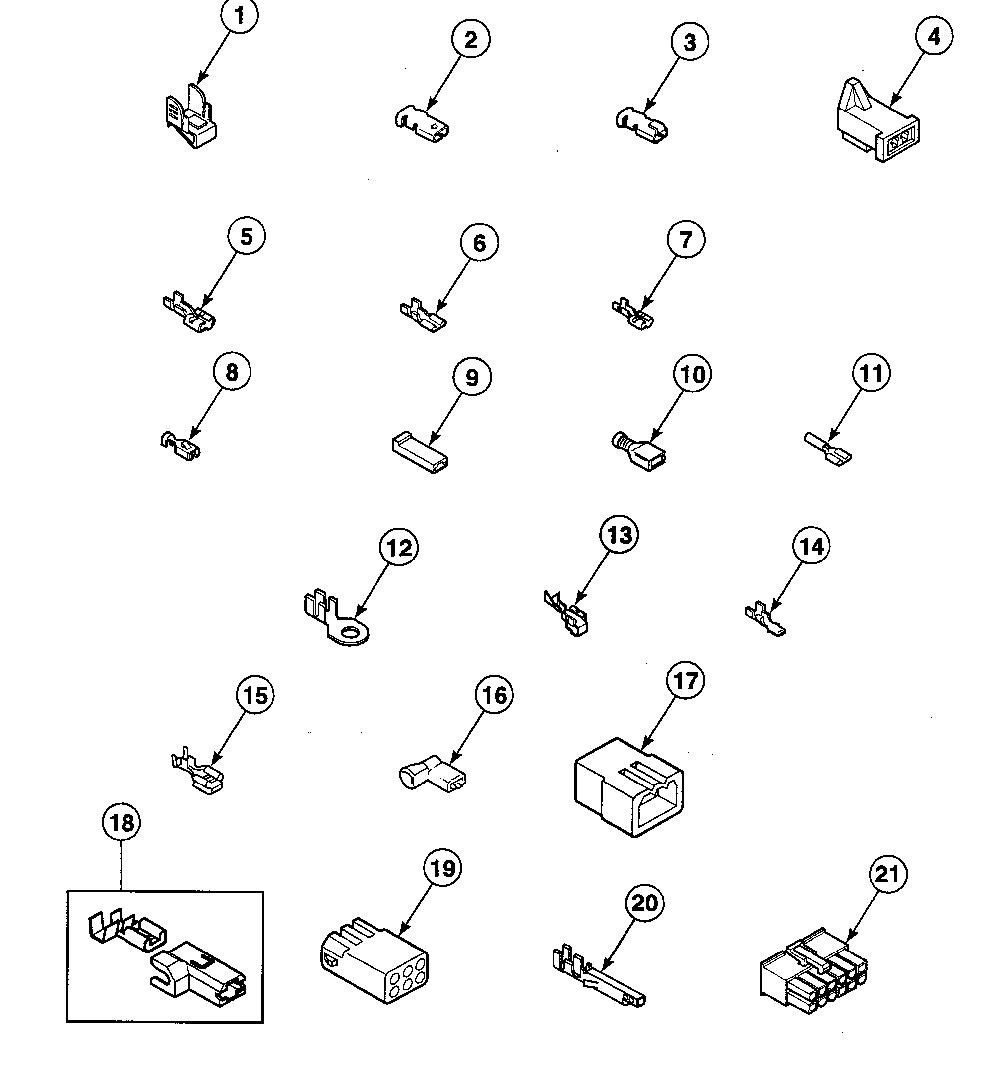 1
2
3
4
5
6
7
8
9
10
11
12
13
14
15
16
17
18
19
20
21