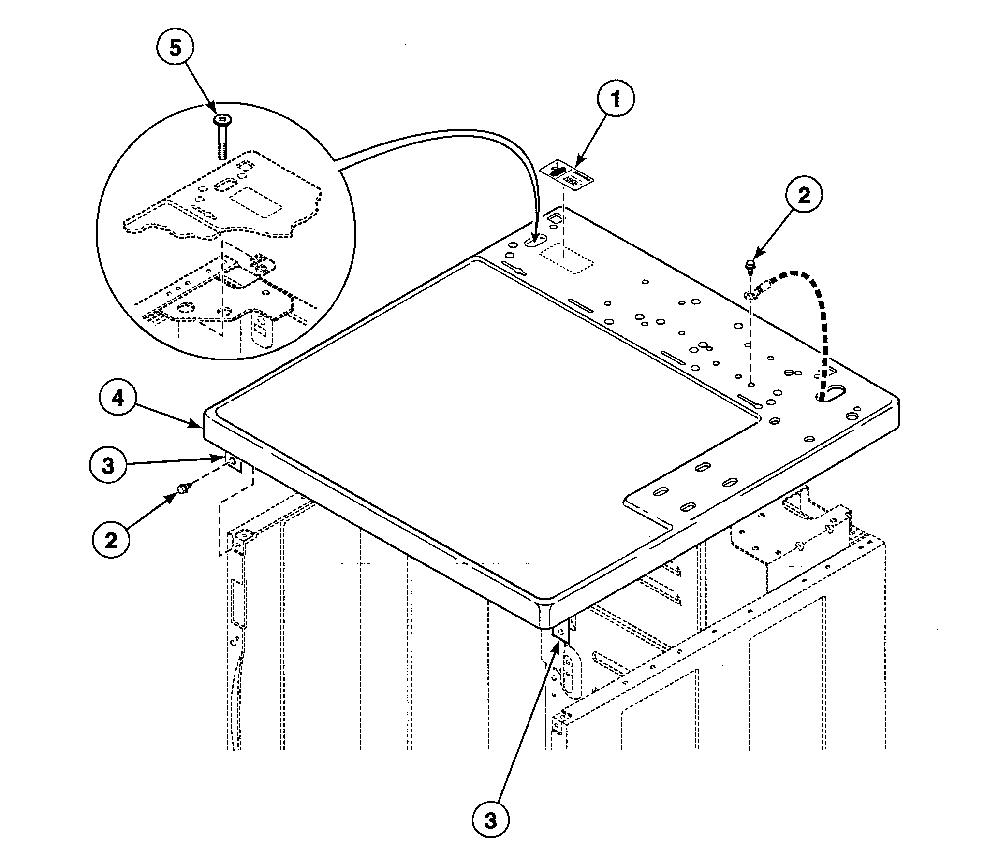 5
1
2
4
3
2
3