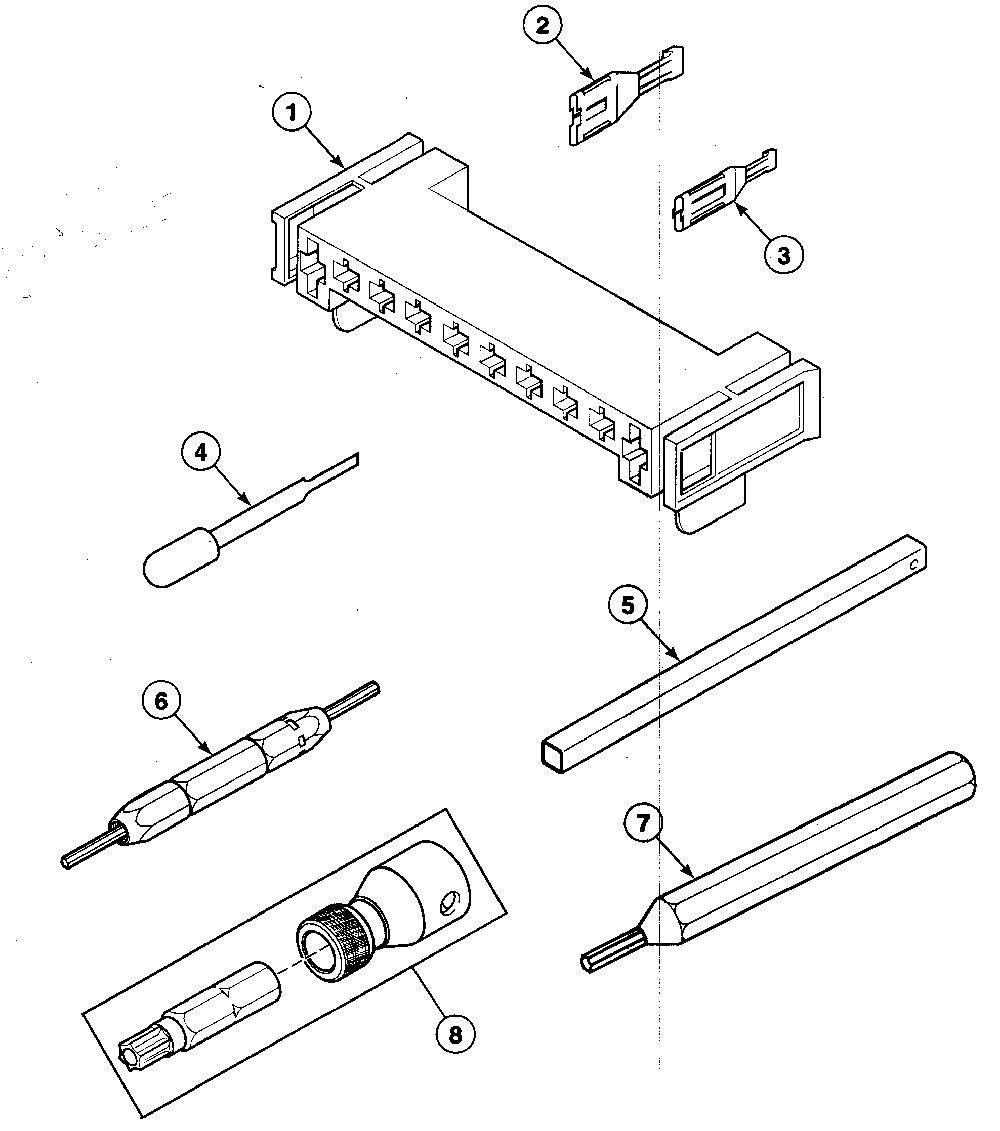 2
1
3
4
5
6
7
8