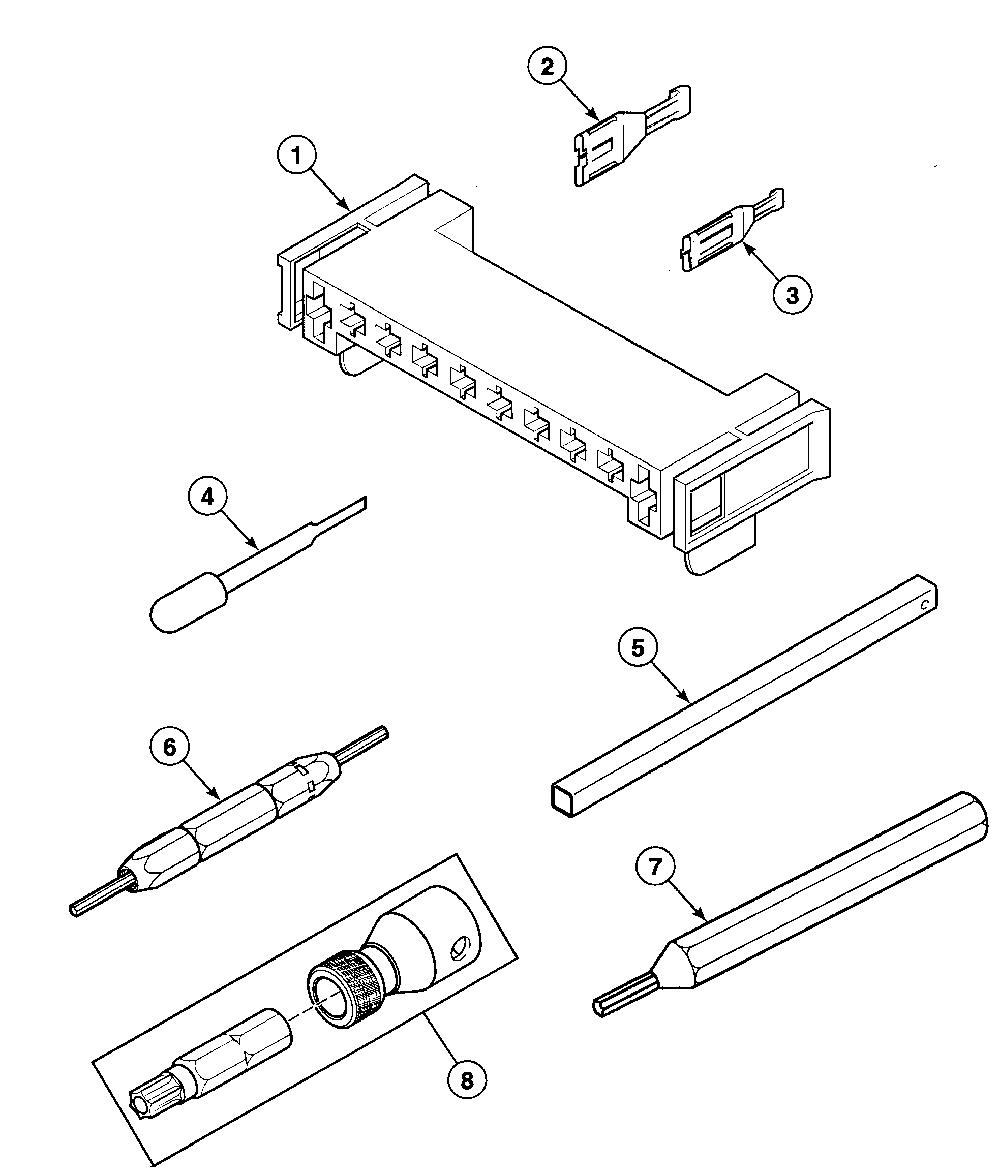 2
1
3
4
5
6
7
8