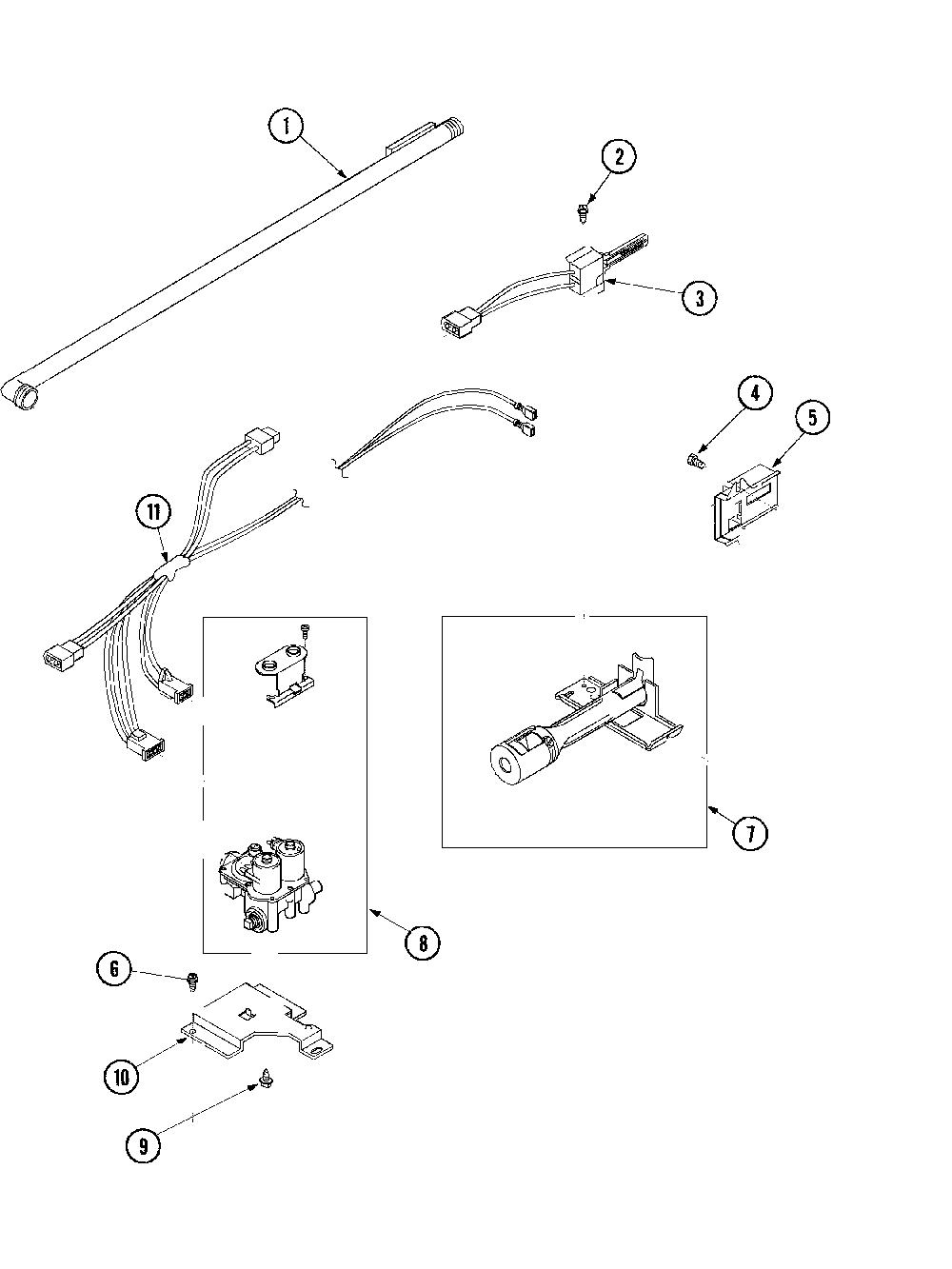 1
2
3
4
5
11
7
8
6
10
9