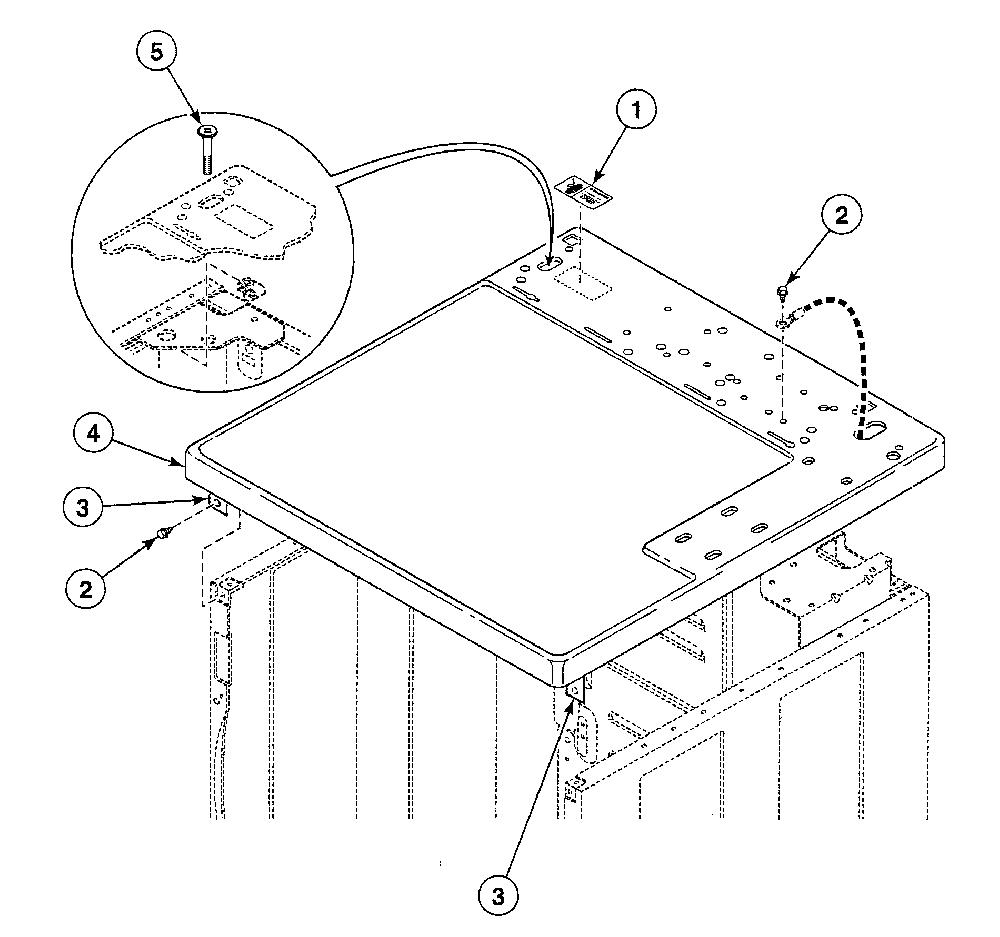 5
1
2
4
3
2
3