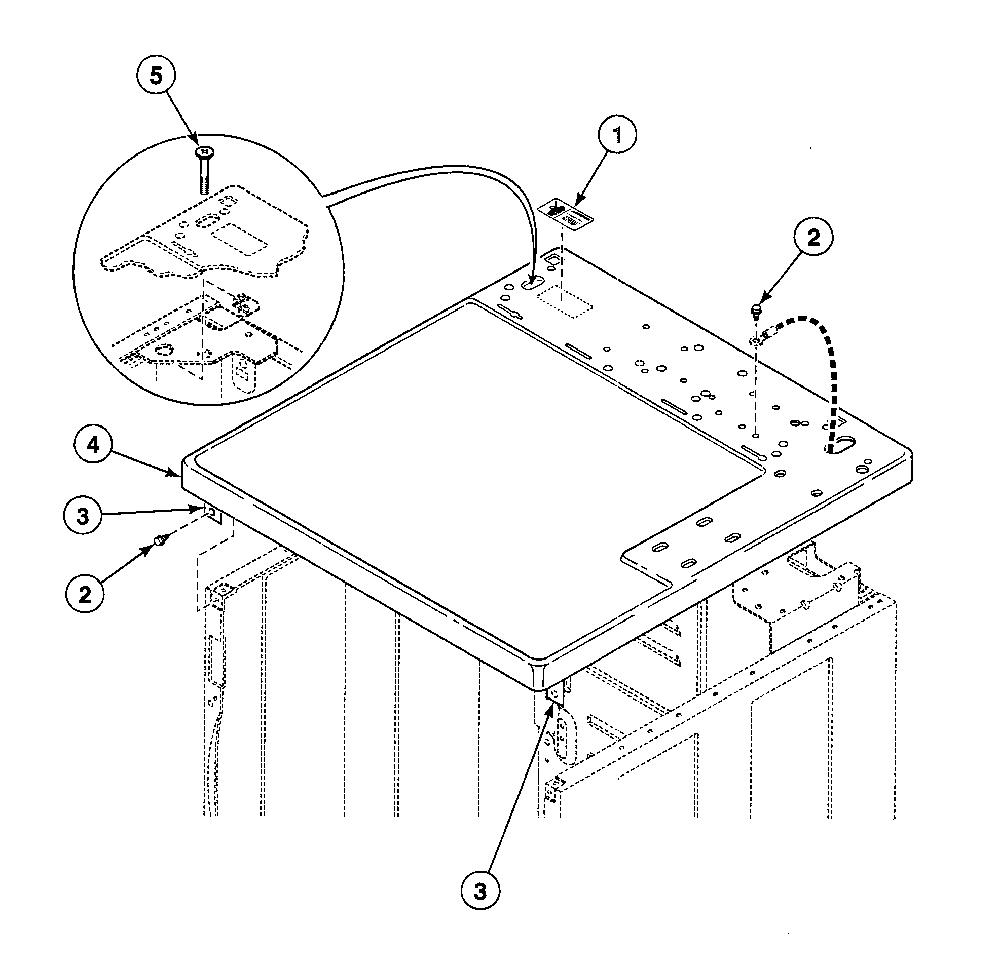 5
1
2
4
3
2
3