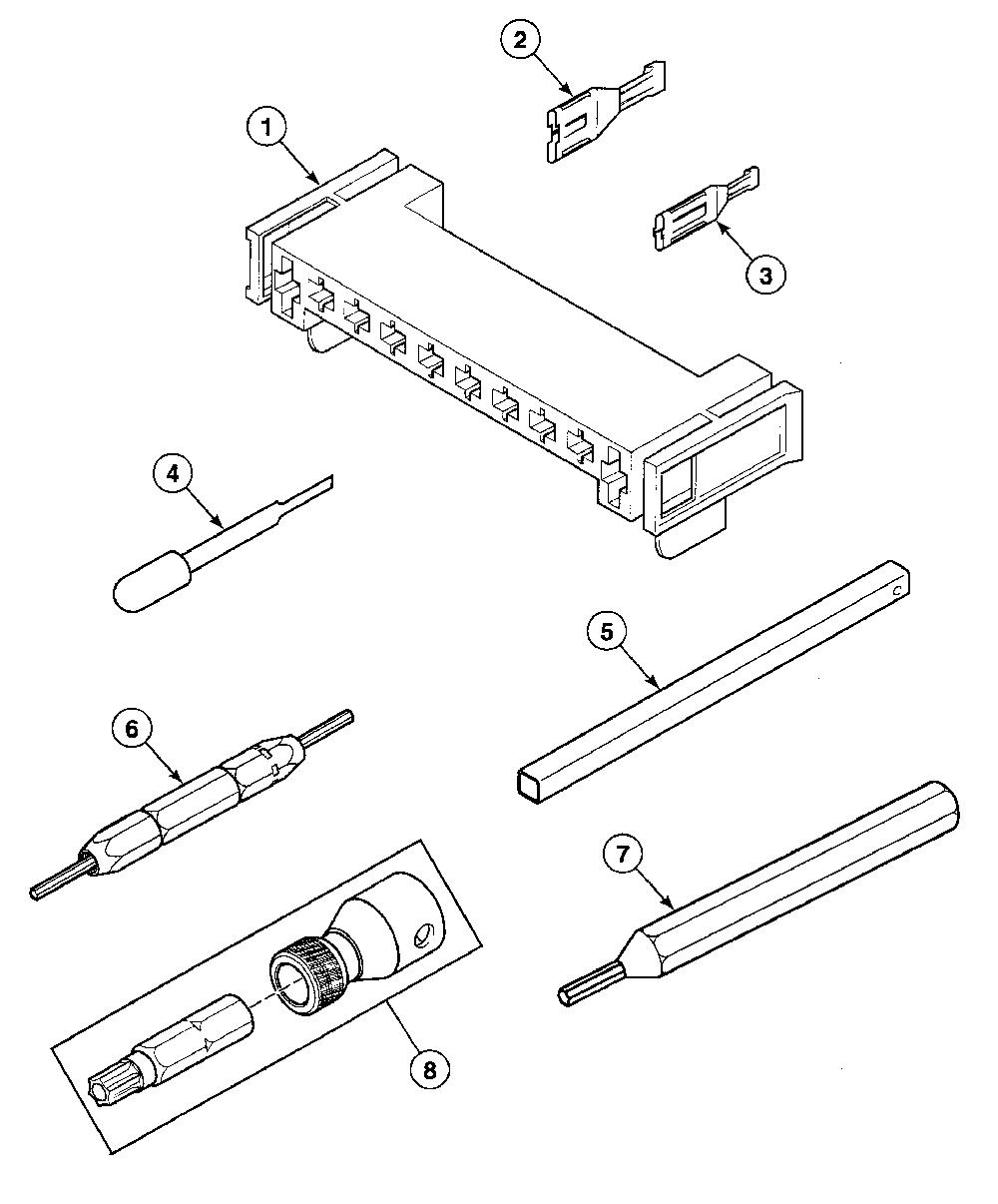 2
1
3
4
5
6
7
8