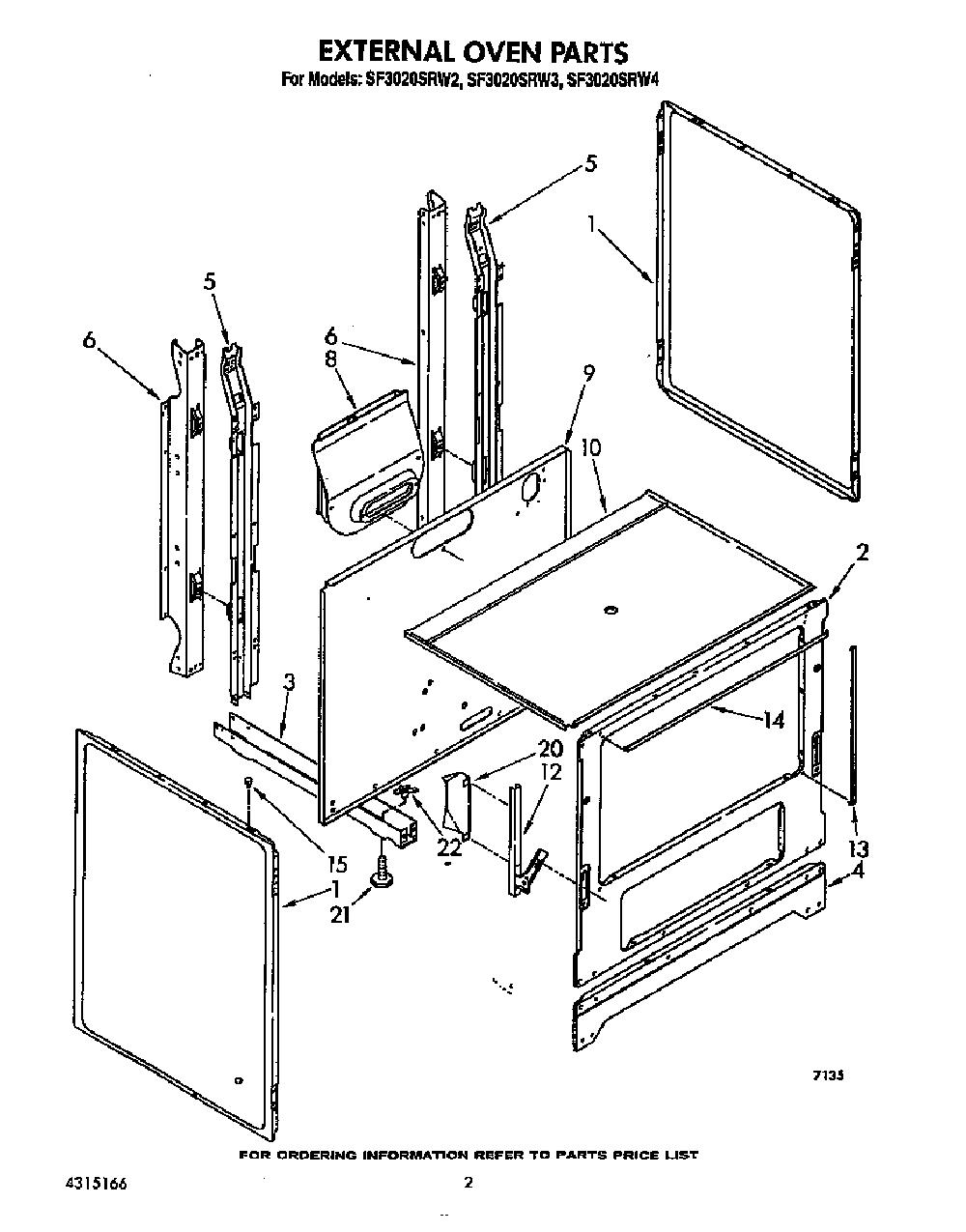 EXTERNAL OVEN PARTS
For Models: SF3020SRW2, SF3020SRW3, SF3020SRW4

5
1
5
6
6
8
9
10
2
3
14
20
12
15
22
13
4
1
21

7135

FOR ORDERING INFORMATION REFER TO PARTS PRICE LIST

4315166

2