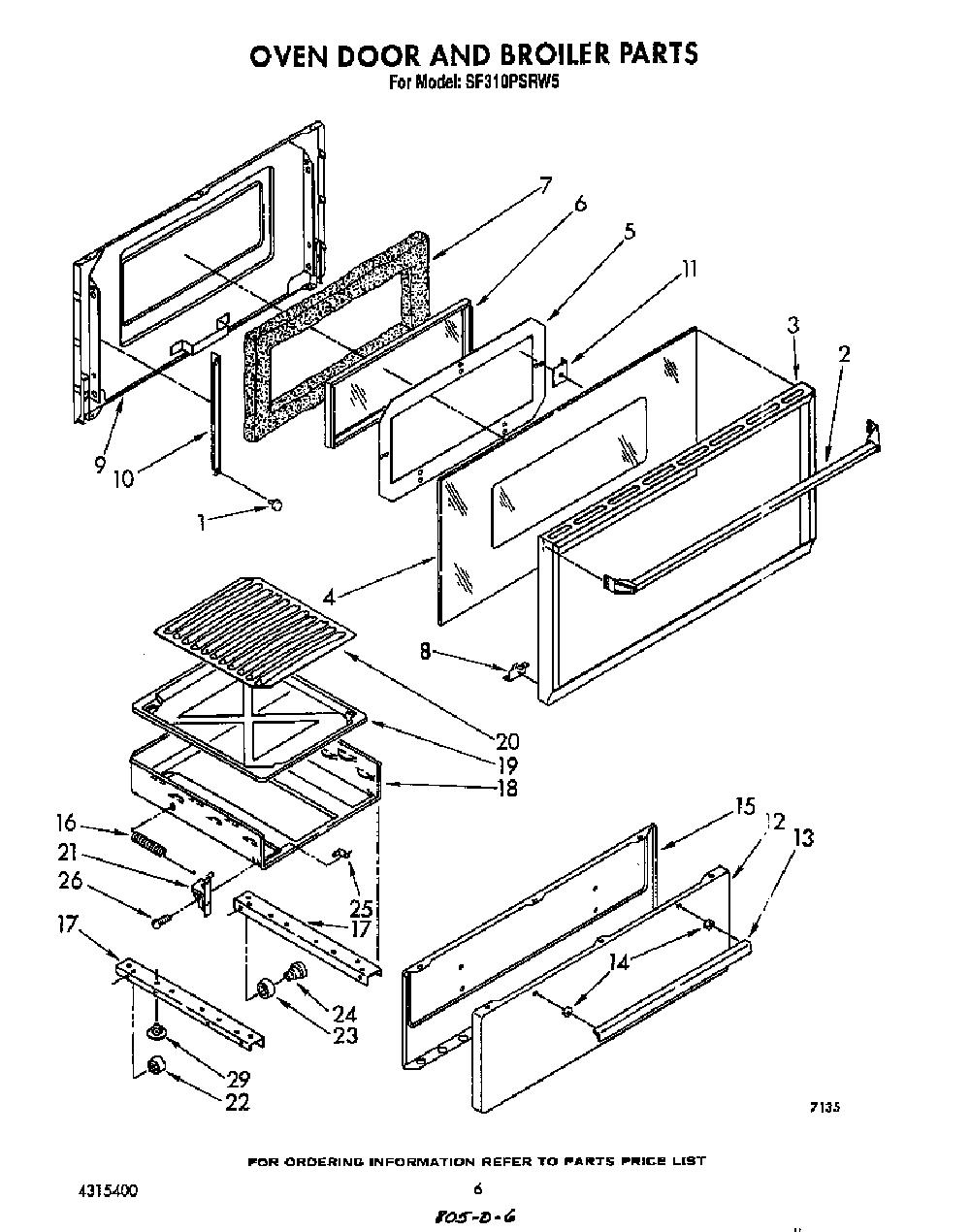 OVEN DOOR AND BROILER PARTS
For Model: SF310PSRW5

7
6
5
11
3
2
9
10
1
4
8
20
19
18
16
21
26
25
17
17
24
23
29
22
15
12
13
14

7135

FOR ORDERING INFORMATION REFER TO PARTS PRICE LIST

4315400

6

805-D-6