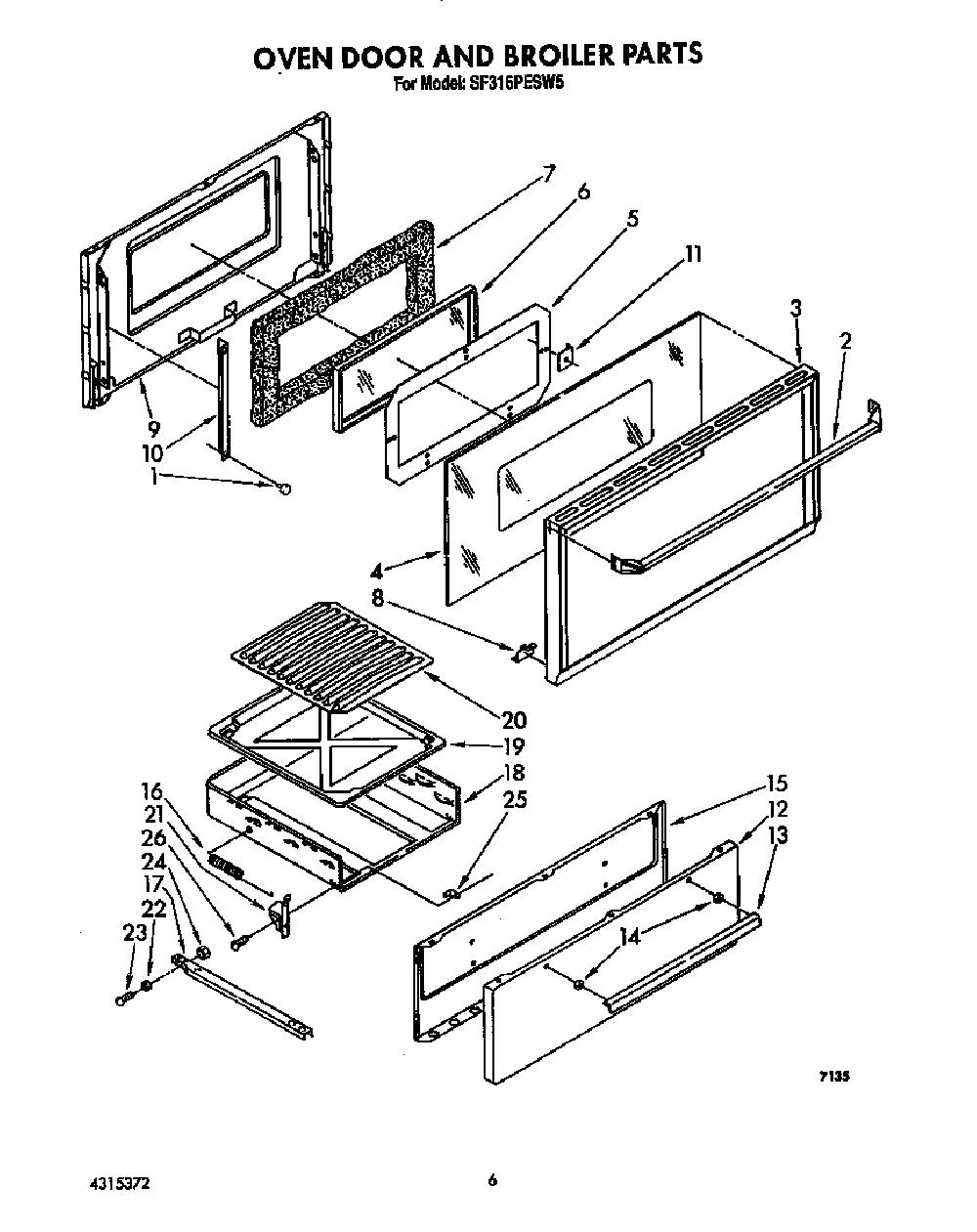 OVEN DOOR AND BROILER PARTS
For Model: SF316PESW5

7
6
5
11
3
2
9
10
1
4
8
20
19
18
25
16
21
26
24
17
22
23
15
12
13
14

7135

4315372

6