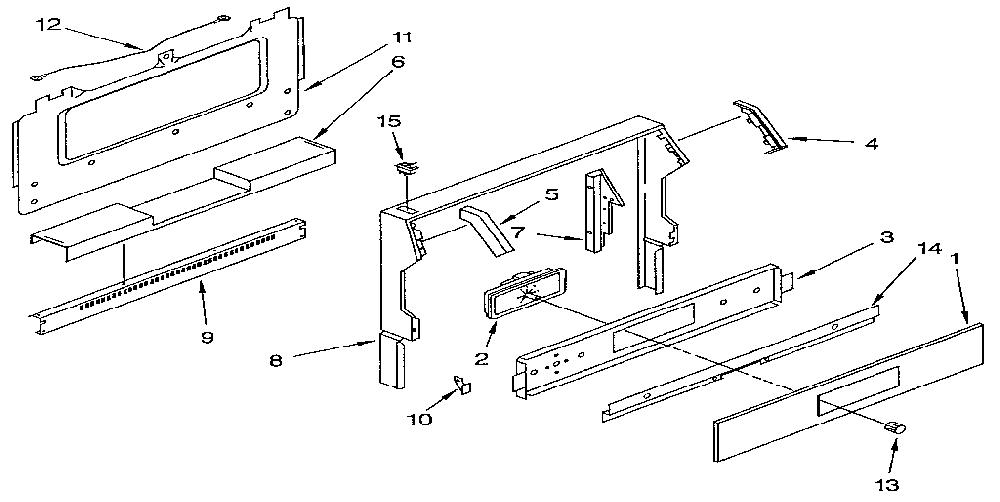 12
11
6
15
4
5
7
3
14
1
9
8
2
10
13