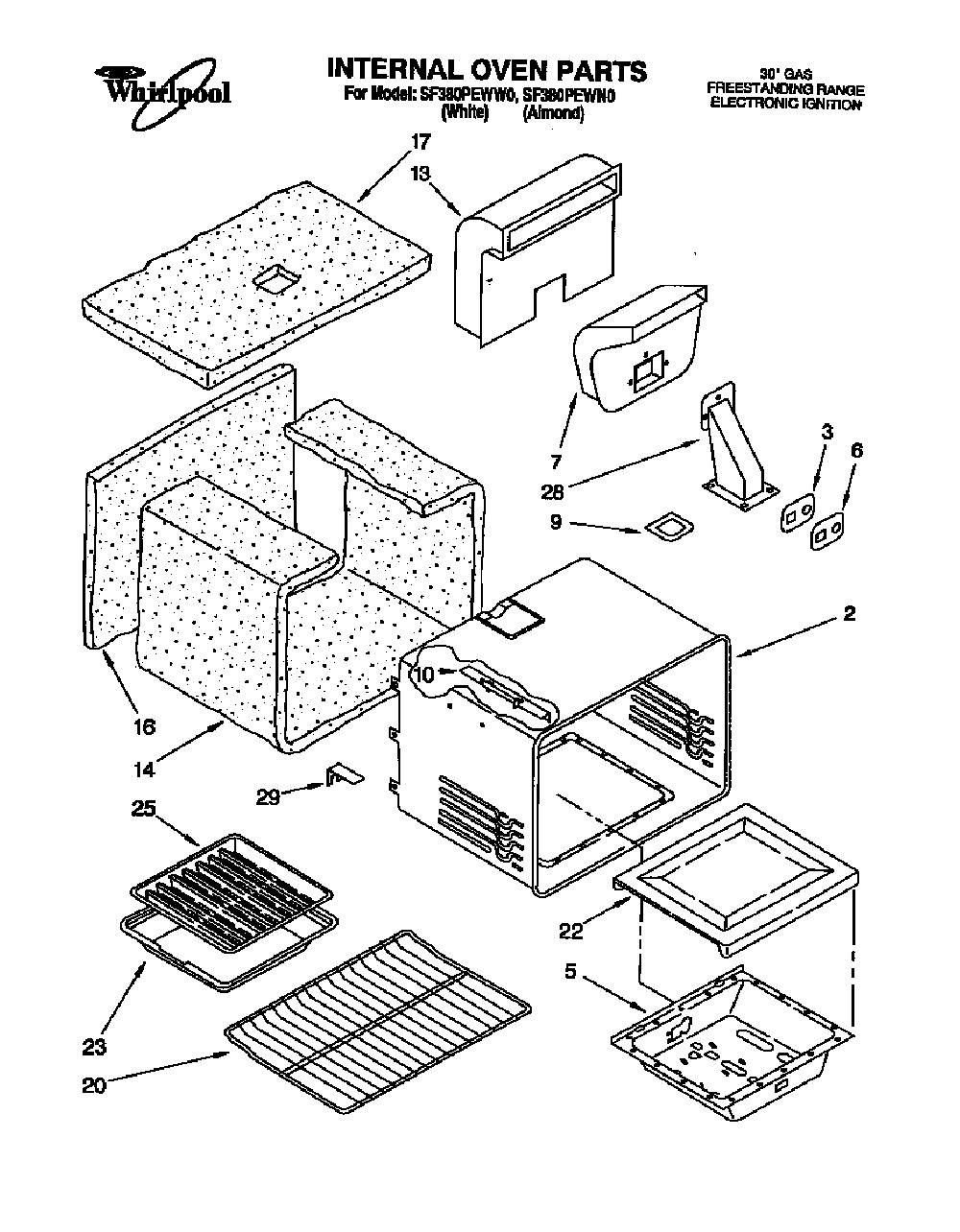 Whirlpool

INTERNAL OVEN PARTS
For Model: SF380PEWW0, SF380PEWN0
(White) (Almond)

30" GAS
FREESTANDING RANGE
ELECTRONIC IGNITION

17
13
7
28
3
6
9
2
10
16
14
29
25
22
5
23
20