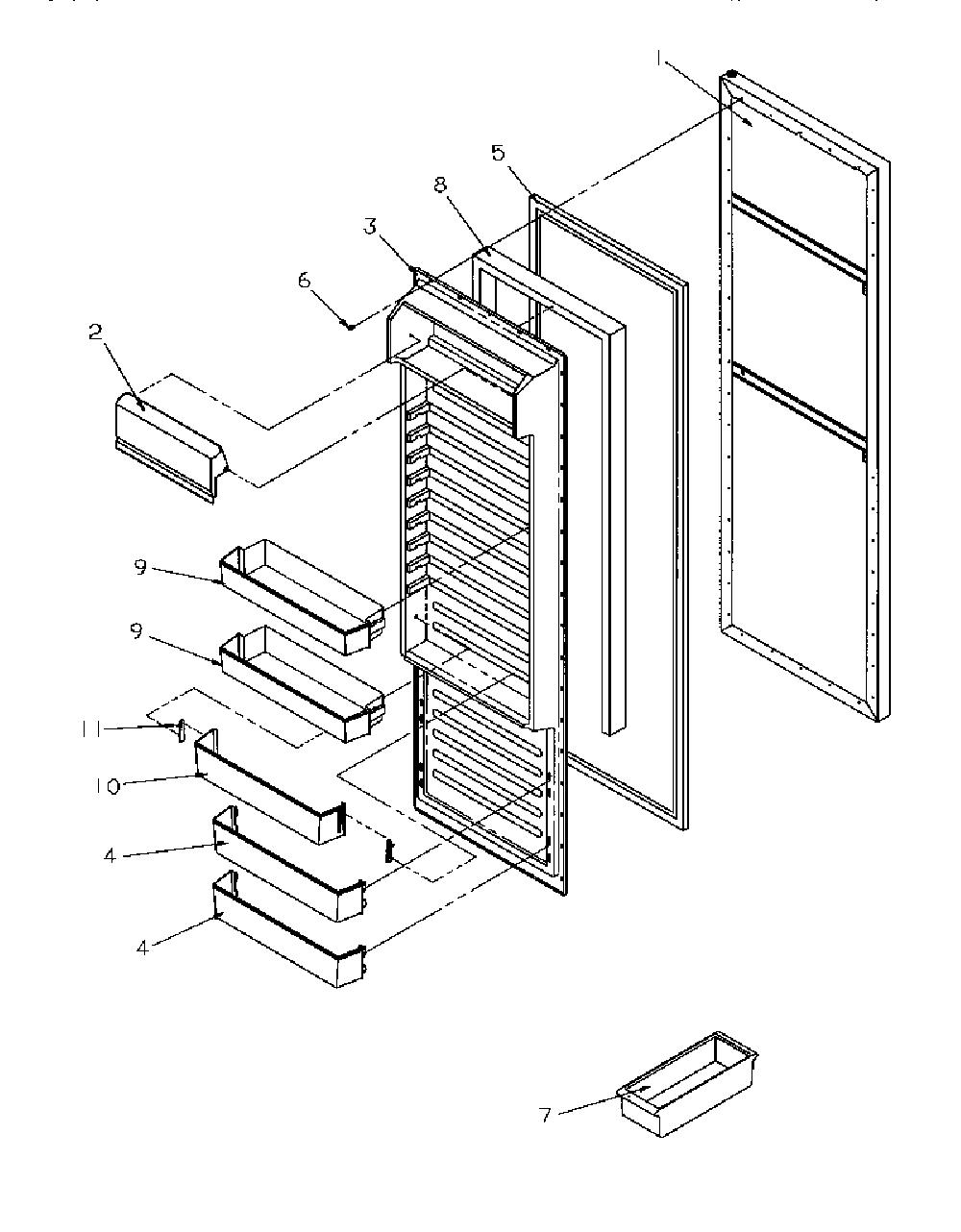 1
5
8
3
6
2
9
9
11
10
4
4
7