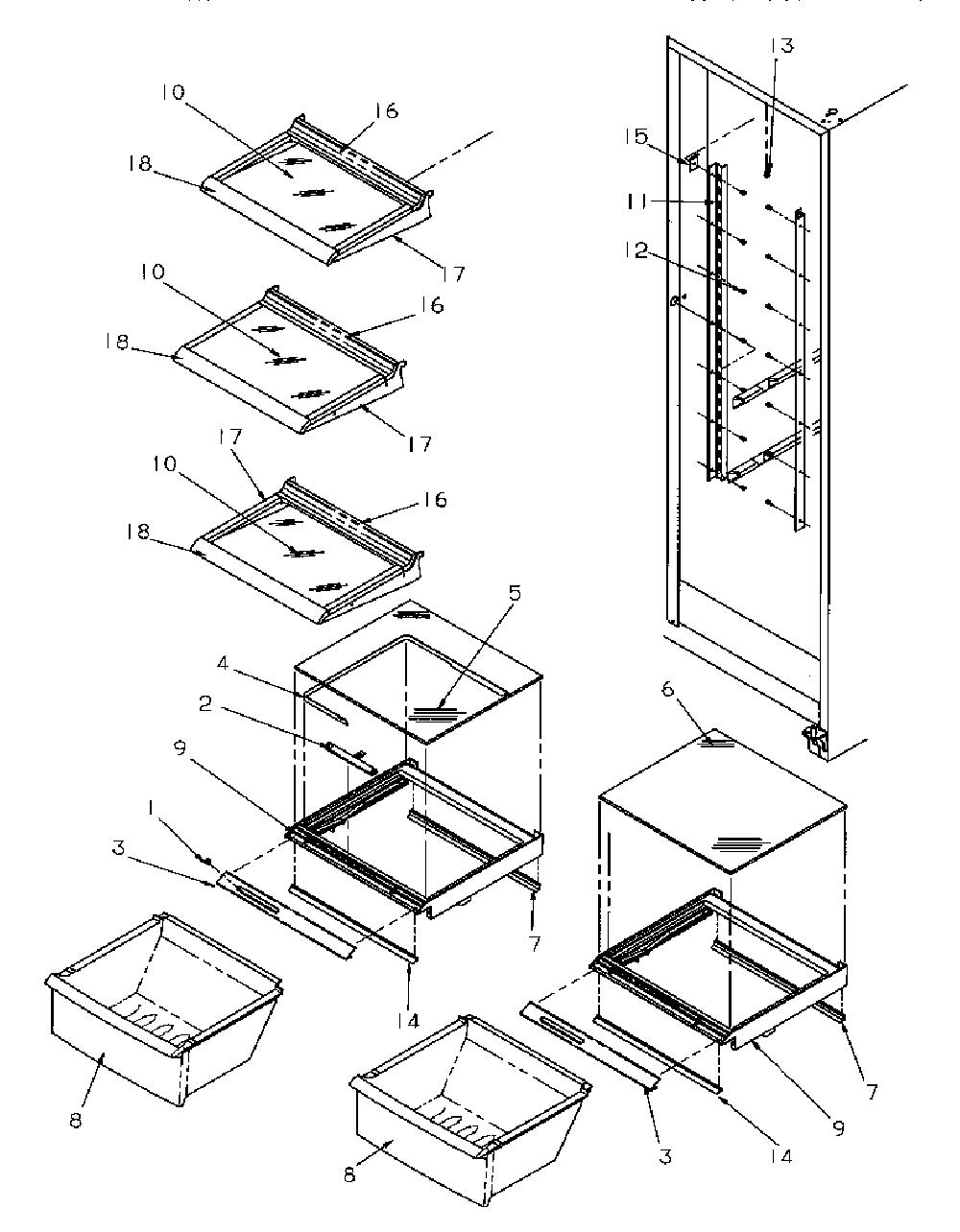 10
16
18
17
10
16
18
17
17
10
16
18
13
15
11
12
5
4
2
9
1
3
7
14
8
6
7
9
3
14
8