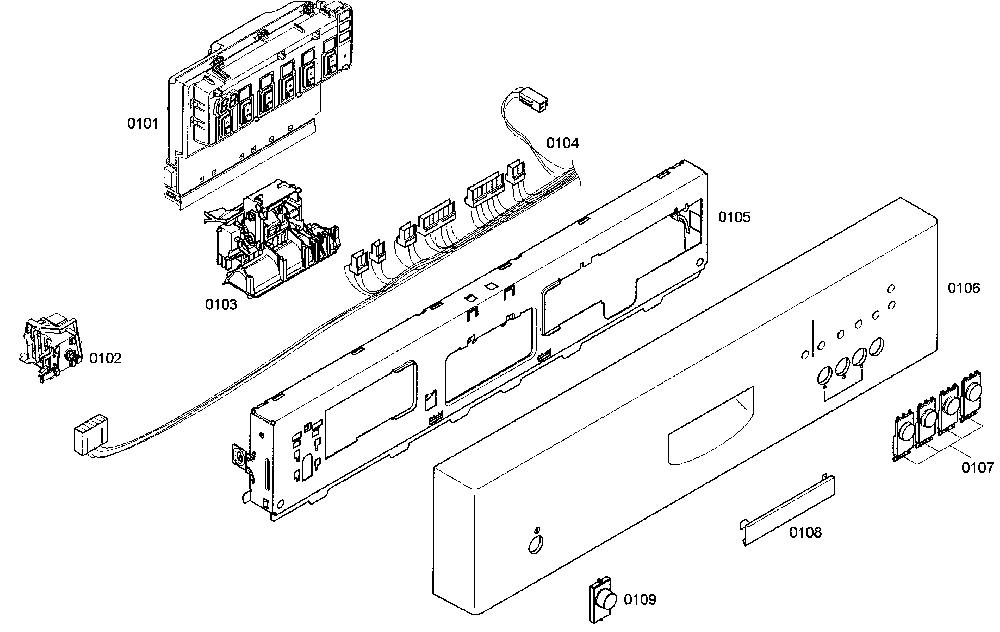 0101
0104
0105
0103
0106
0102
0107
0108
0109