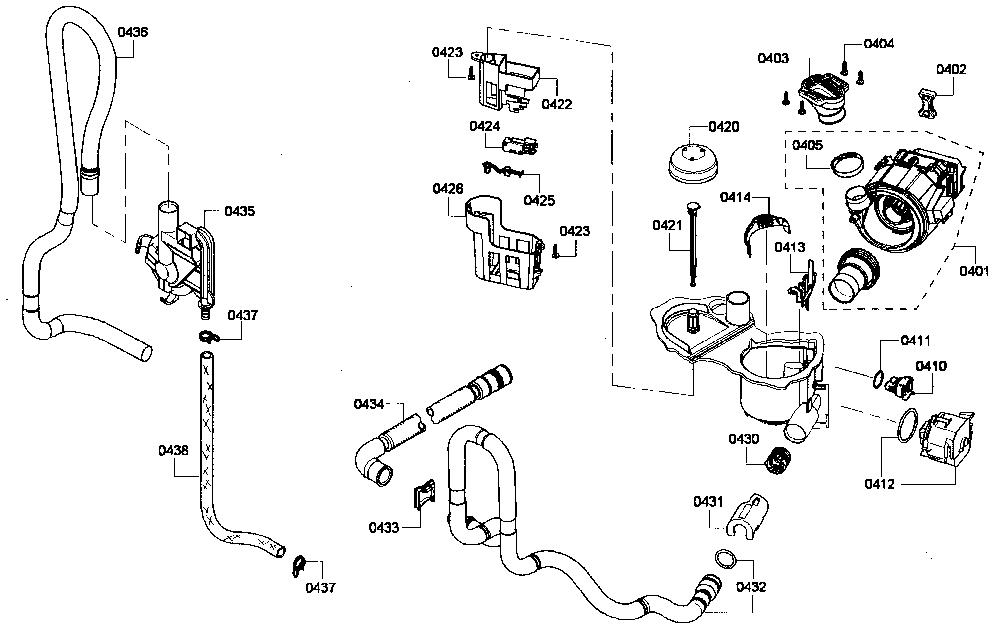 0436
0435
0437
0438
0437
0423
0422
0424
0425
0426
0423
0434
0433
0420
0421
0414
0413
0403
0404
0402
0405
0401
0411
0410
0412
0430
0431
0432