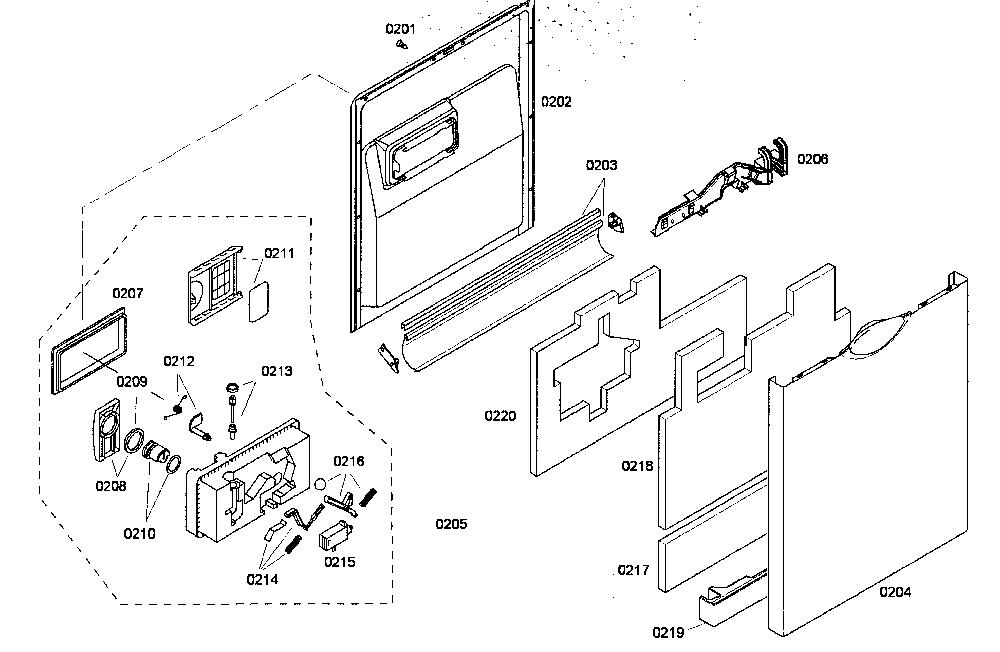 0201
0202
0203
0206
0211
0207
0209
0212
0213
0220
0208
0216
0218
0210
0205
0215
0214
0217
0204
0219