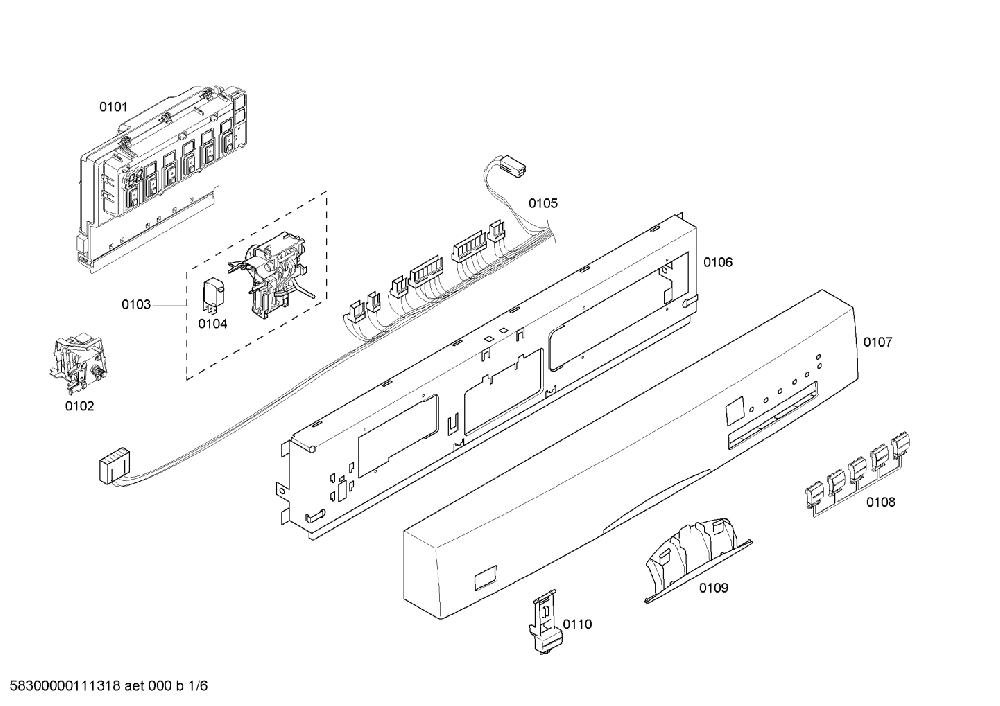 0101

0105

0106

0103

0104

0107

0102

0108

0109

0110

58300000111318 aet 000 b 1/6