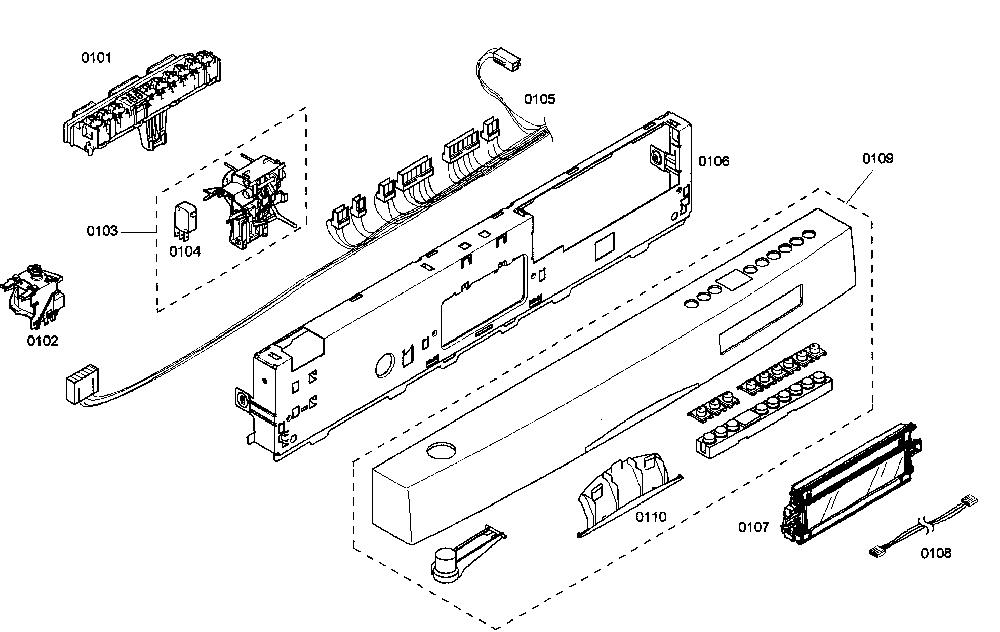 0101
0105
0106
0109
0103
0104
0102
0110
0107
0108