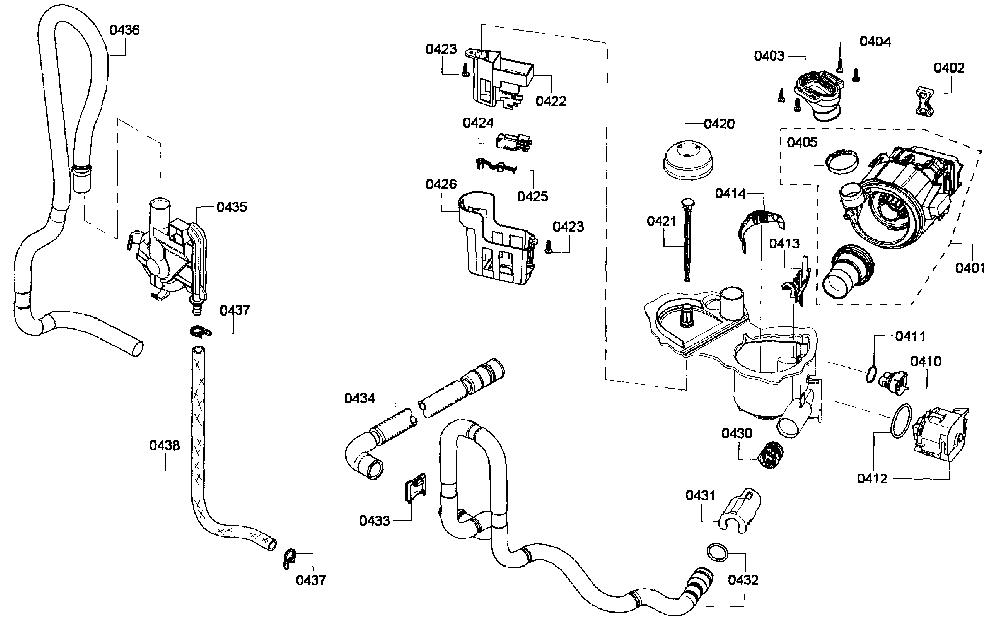 0436
0435
0437
0438
0437
0423
0422
0424
0425
0426
0423
0434
0433
0420
0421
0414
0413
0403
0404
0402
0405
0401
0411
0410
0412
0430
0431
0432