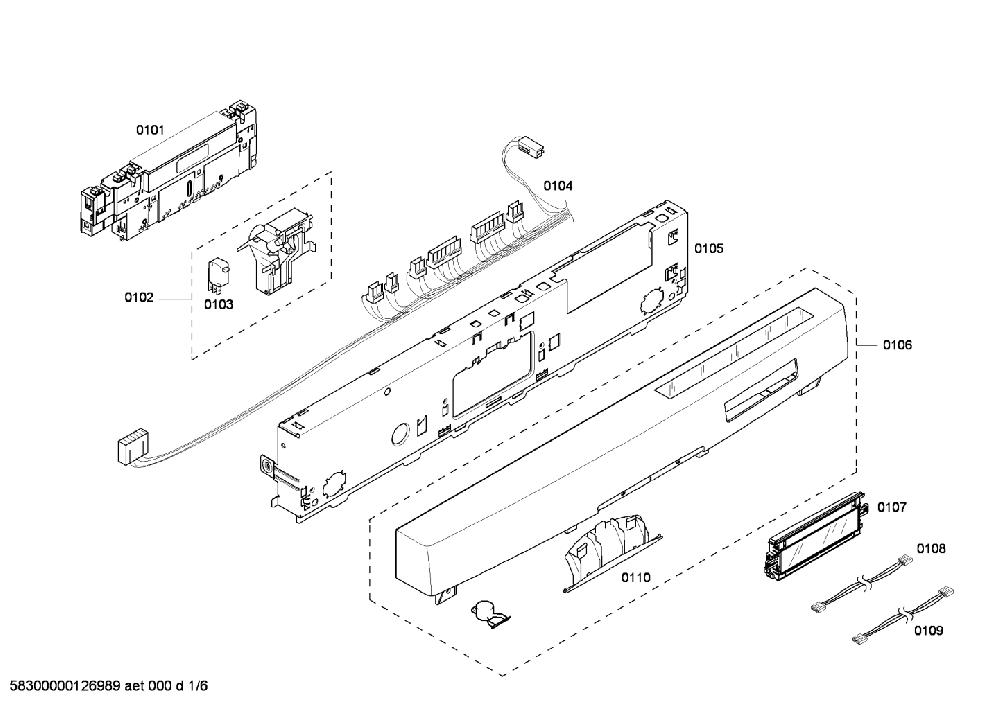 0101

0104

0105

0102

0103

0106

0107

0108

0110

0109

58300000126989 aet 000 d 1/6