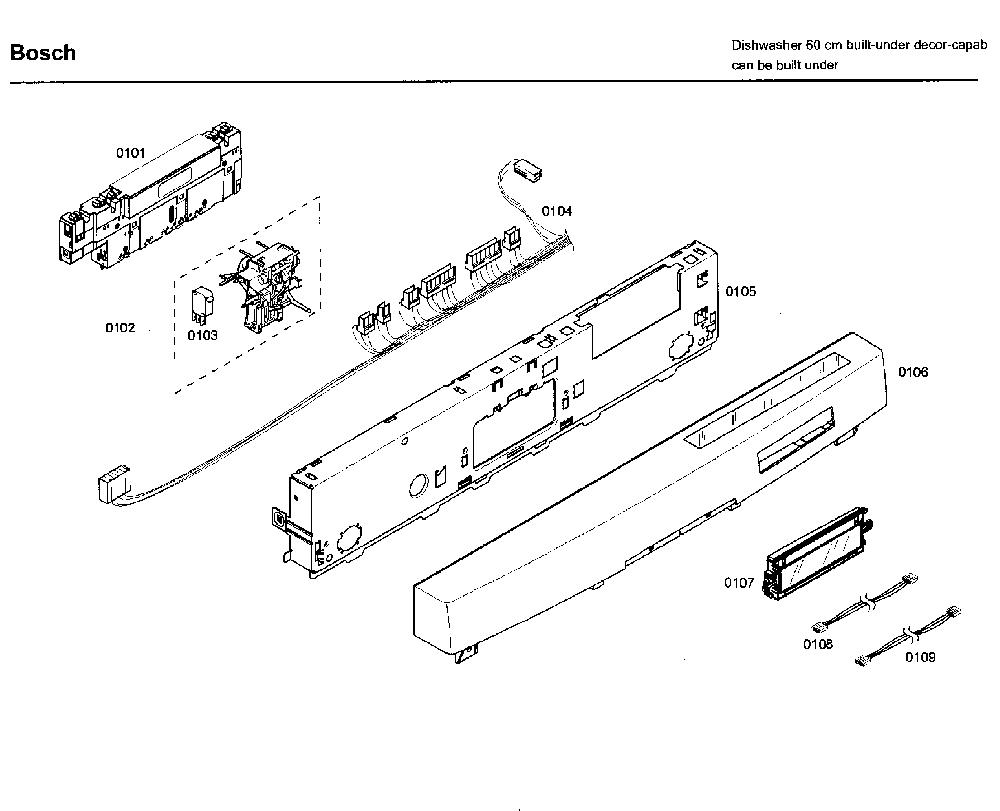 Bosch

Dishwasher 60 cm built-under decor-capab
can be built under

0101

0104

0105

0102

0103

0106

0107

0108

0109