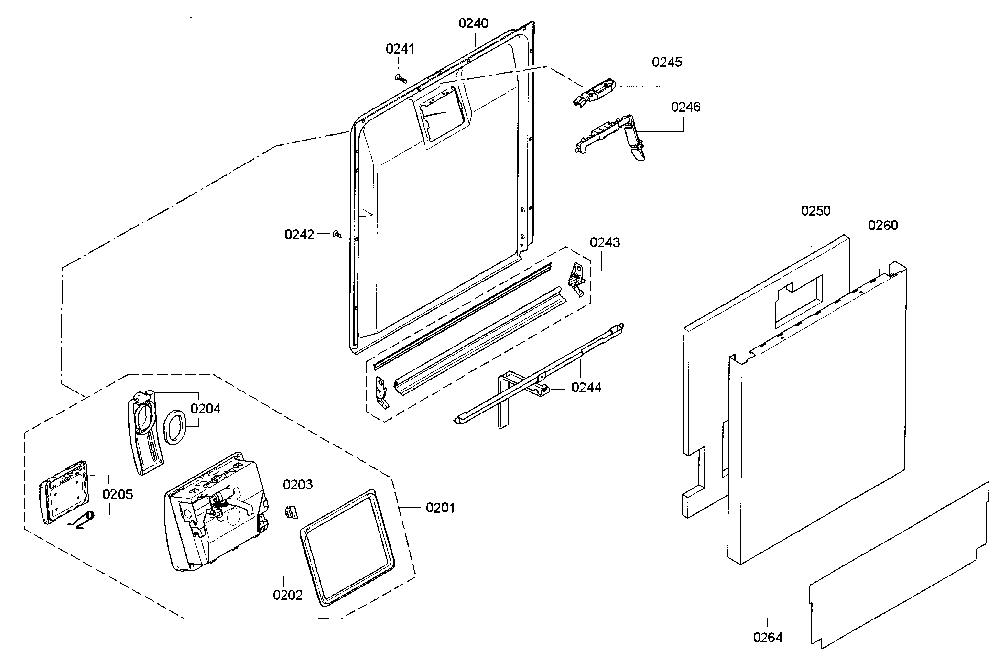 0240
0241
0245
0246
0242
0243
0250
0260
0244
0204
0205
0203
0201
0202
0264