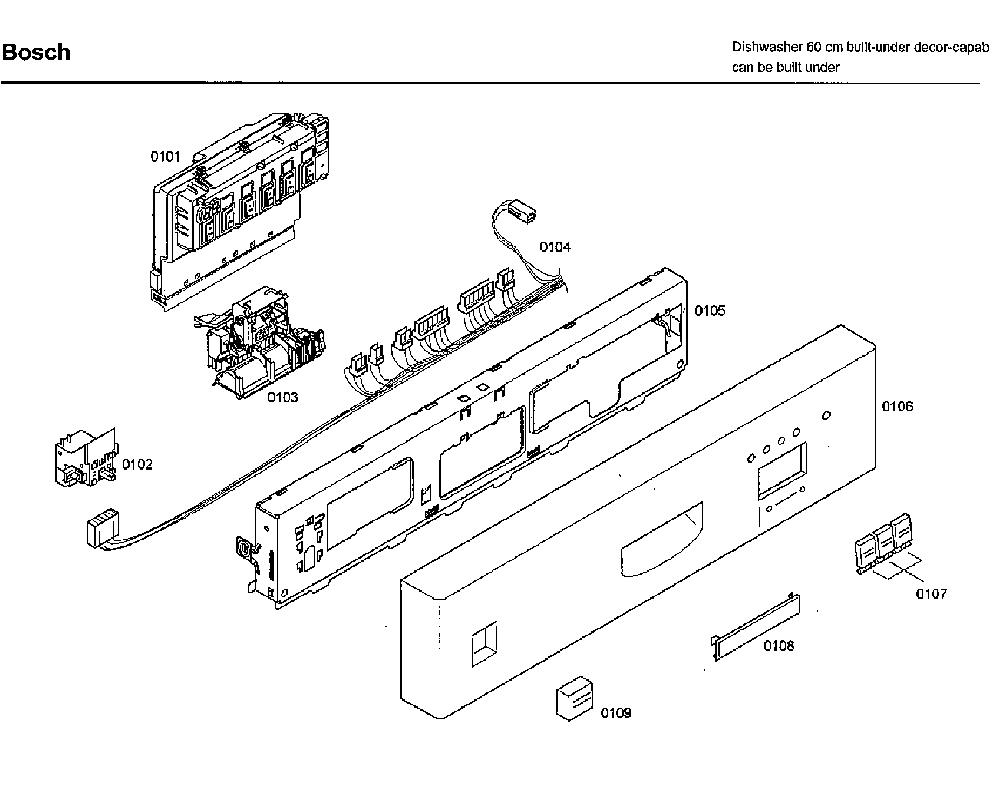 Bosch

Dishwasher 60 cm built-under decor-capab
can be built under

0101

0104

0105

0103

0106

0102

0107

0108

0109