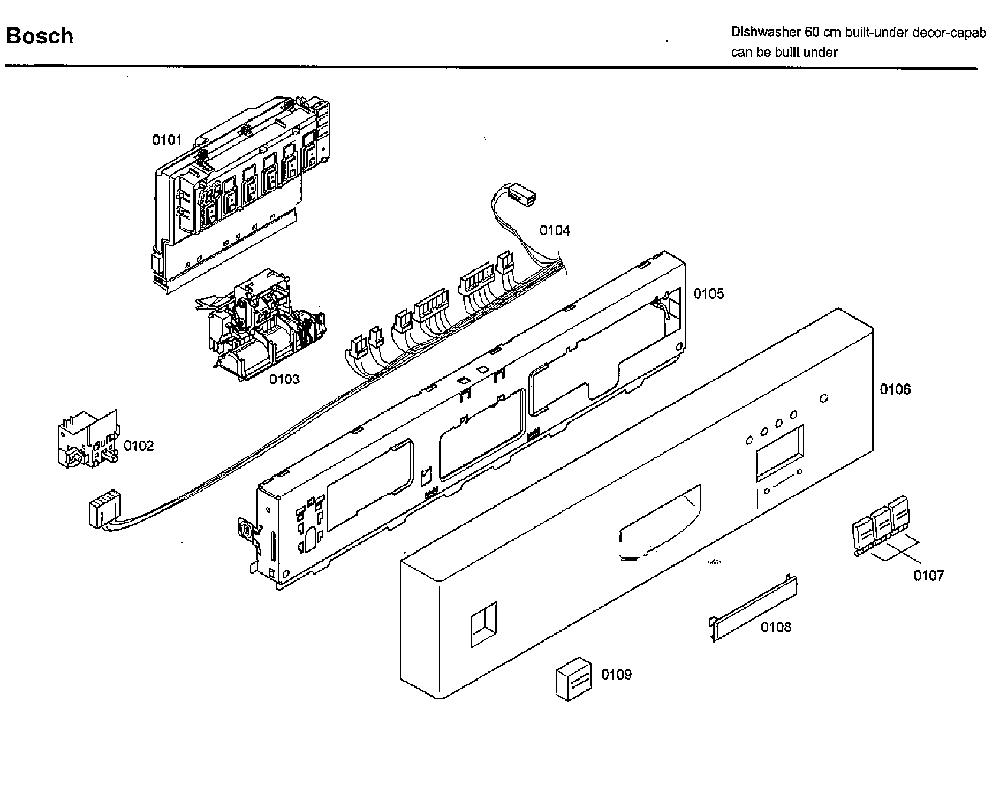 Bosch

Dishwasher 60 cm built-under decor-capab
can be built under

0101

0104

0105

0103

0106

0102

0107

0108

0109