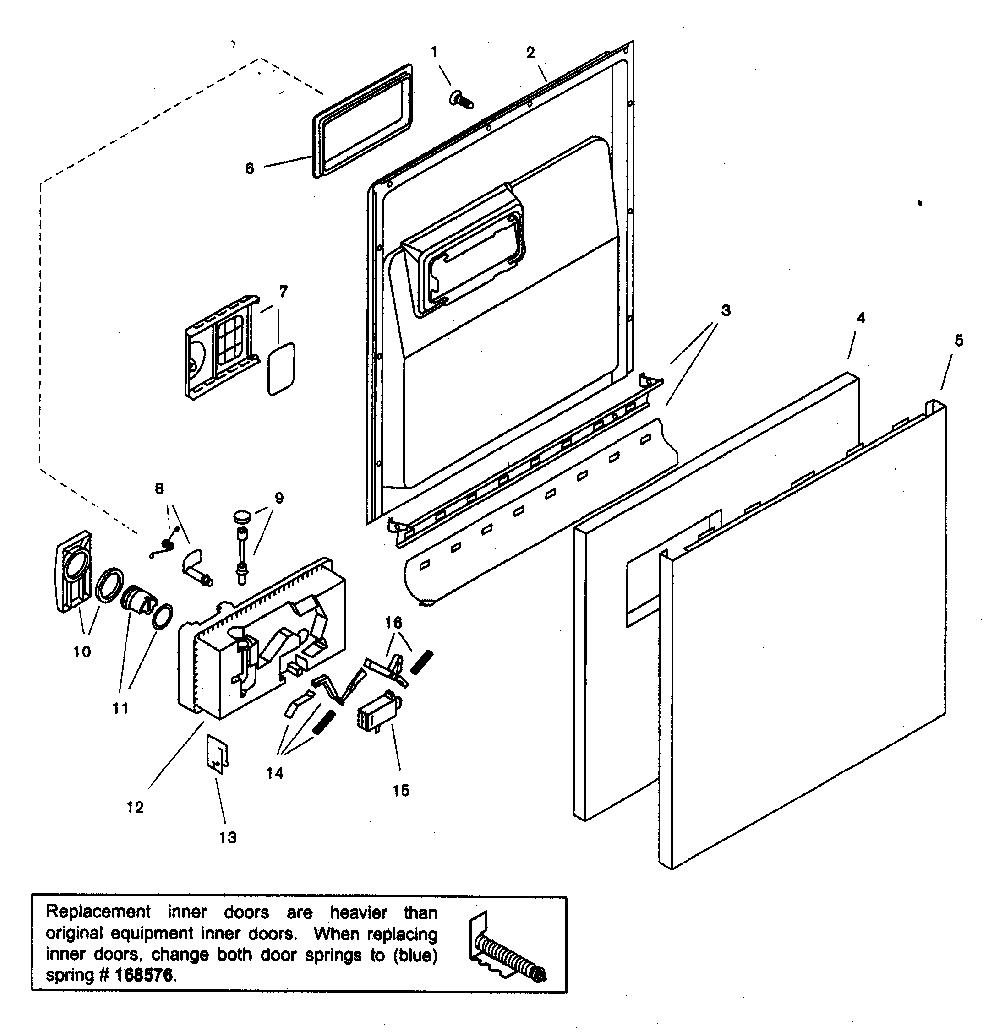 1
2
6
7
3
4
5
8
9
10
11
12
13
14
15
16

Replacement inner doors are heavier than original equipment inner doors. When replacing inner doors, change both door springs to (blue) spring # 168576.