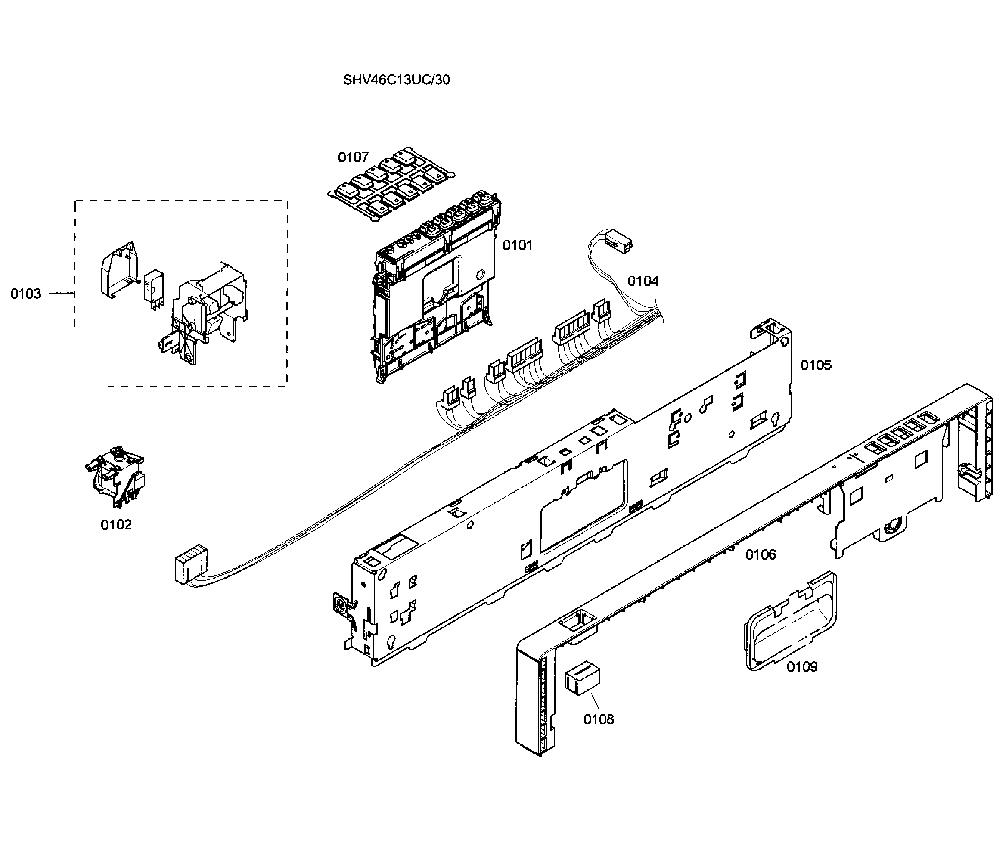 SHV46C13UC/30

0107

0101

0103

0104

0105

0102

0106

0109

0108