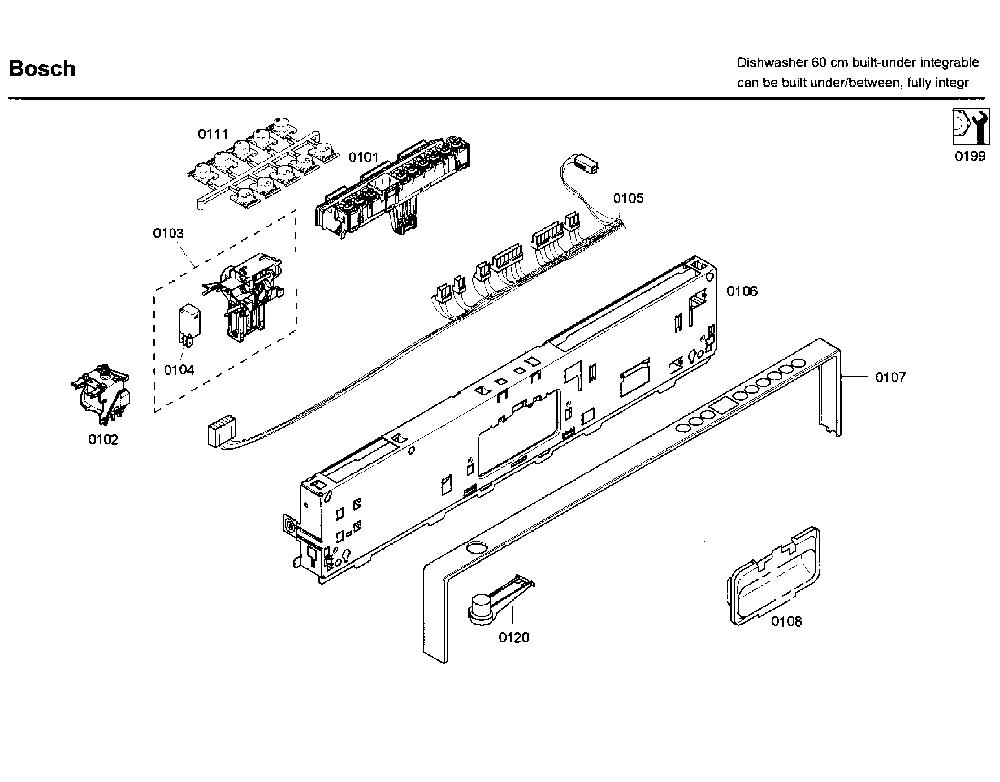 Bosch

Dishwasher 60 cm built-under integrable
can be built under/between, fully integr

0199

0111

0101

0105

0103

0106

0104

0107

0102

0120

0108