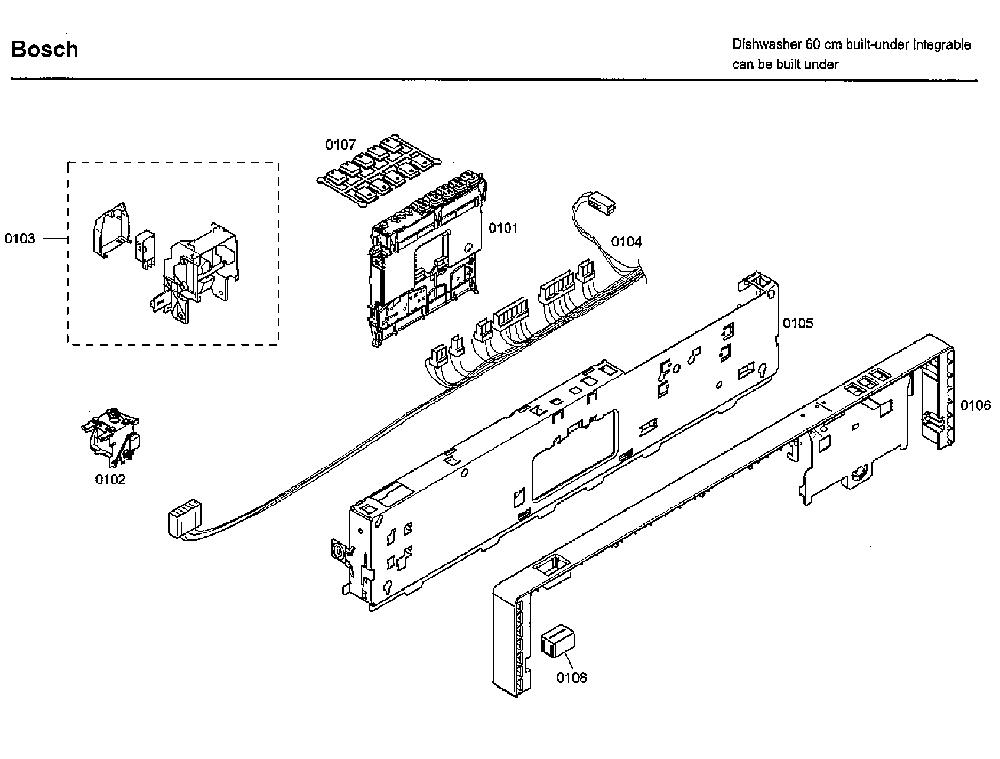 Bosch

Dishwasher 60 cm built-under integrable
can be built under

0107
0103
0101
0104
0105
0106
0102
0108