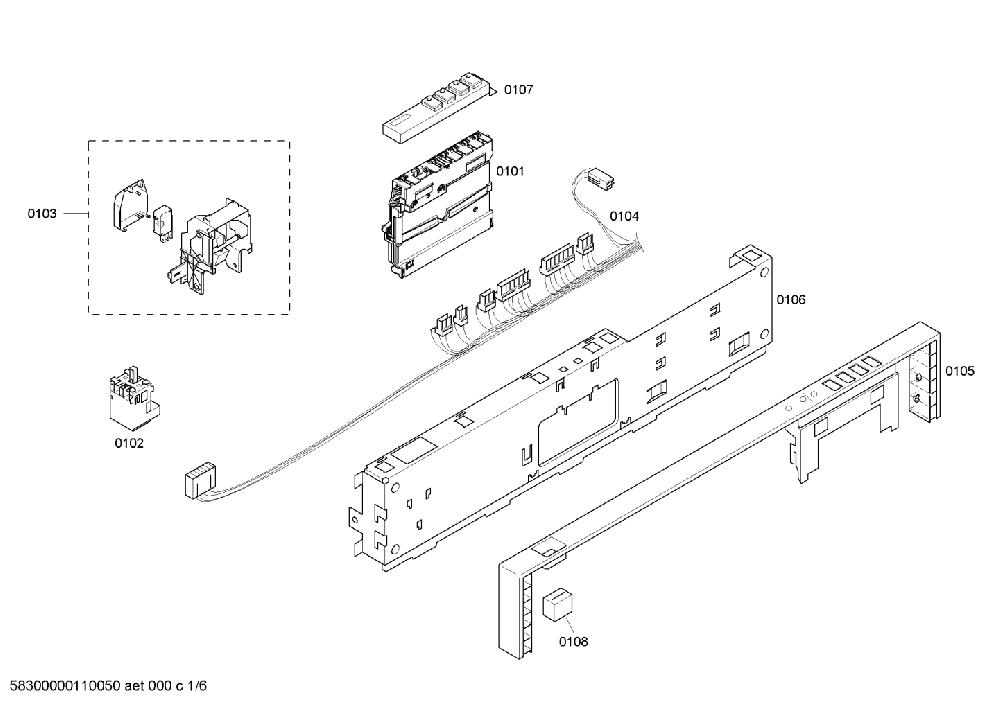 0107

0101

0103

0104

0106

0105

0102

0108

58300000110050 aet 000 c 1/6