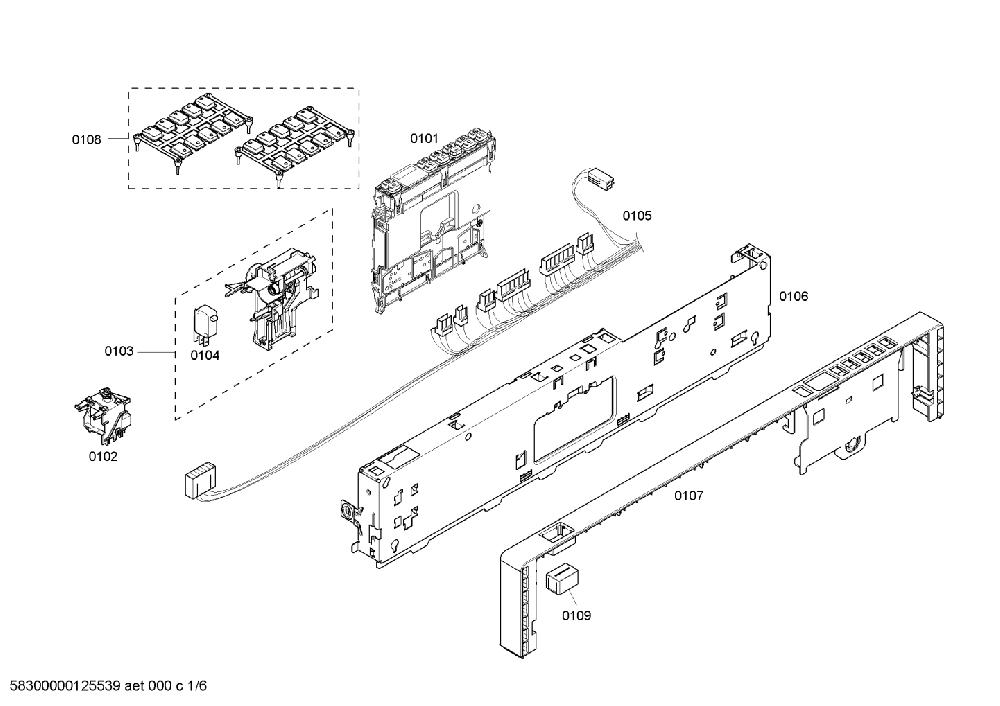 0108

0101

0105

0106

0103

0104

0102

0107

0109

58300000125539 aet 000 c 1/6