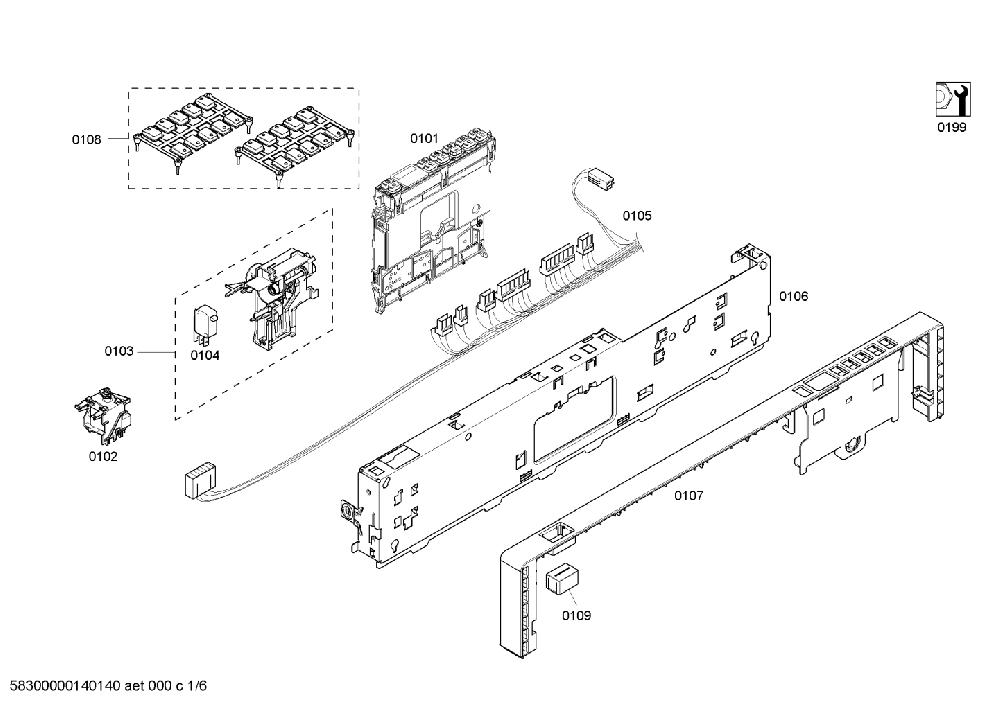 0199

0108

0101

0105

0106

0103

0104

0102

0107

0109

58300000140140 aet 000 c 1/6