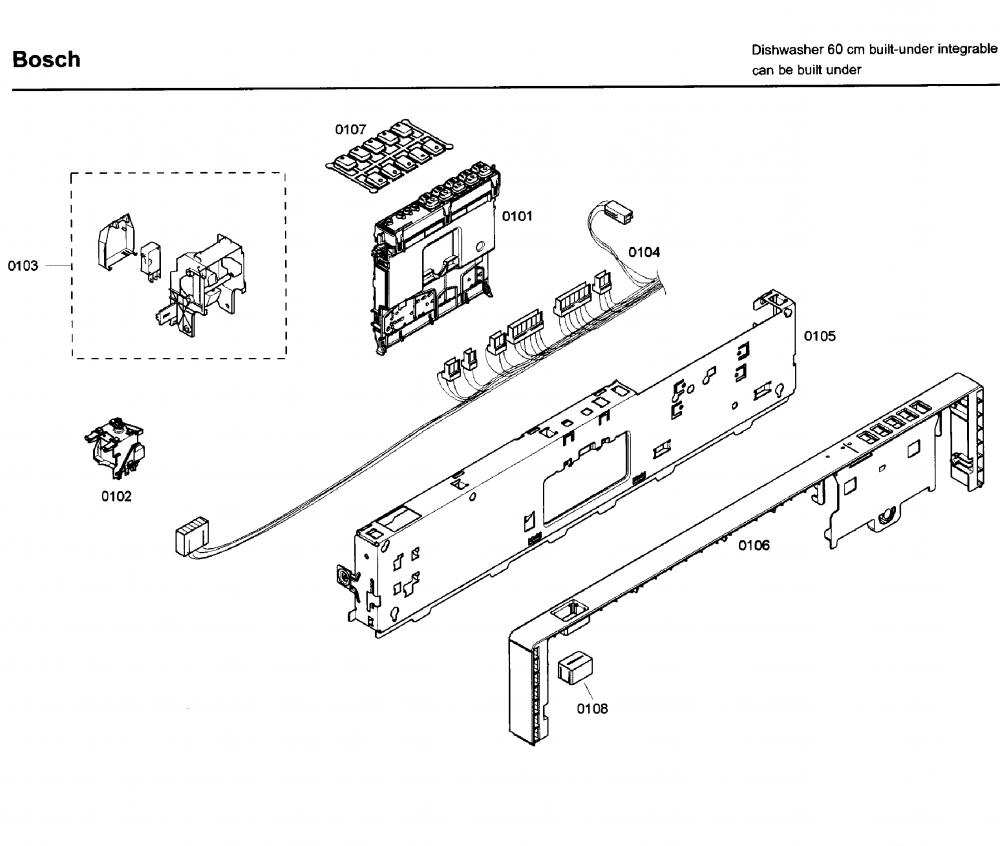 Bosch

Dishwasher 60 cm built-under integrable
can be built under

0107

0101

0103

0104

0105

0102

0106

0108