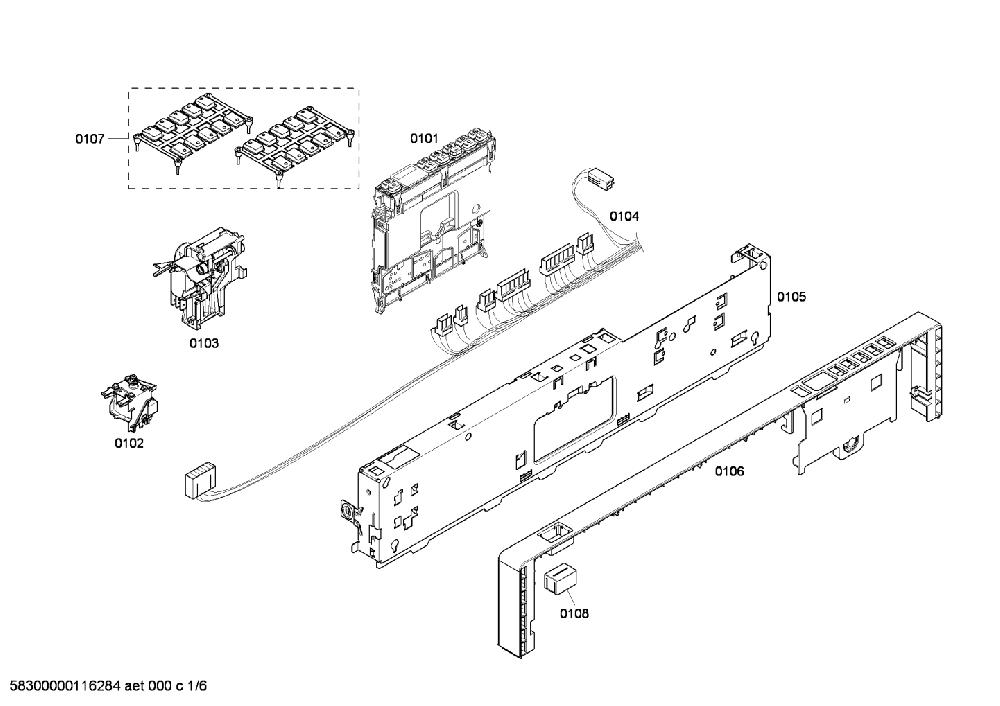 0107

0101

0104

0105

0103

0102

0106

0108

58300000116284 aet 000 c 1/6