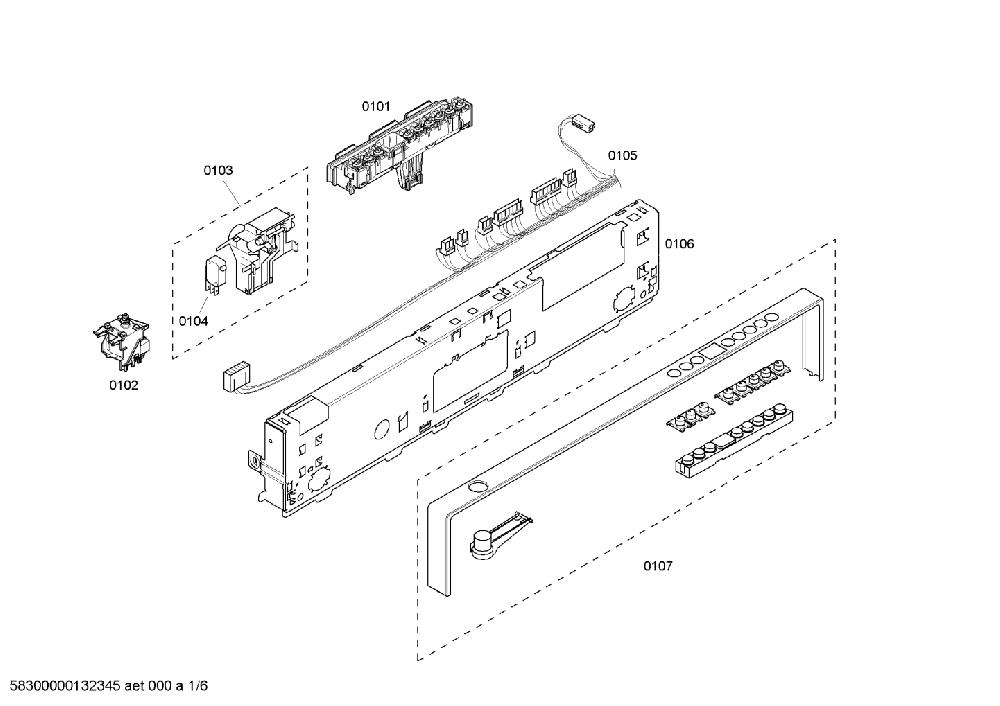 0101

0103

0105

0106

0104

0102

0107

58300000132345 aet 000 a 1/6