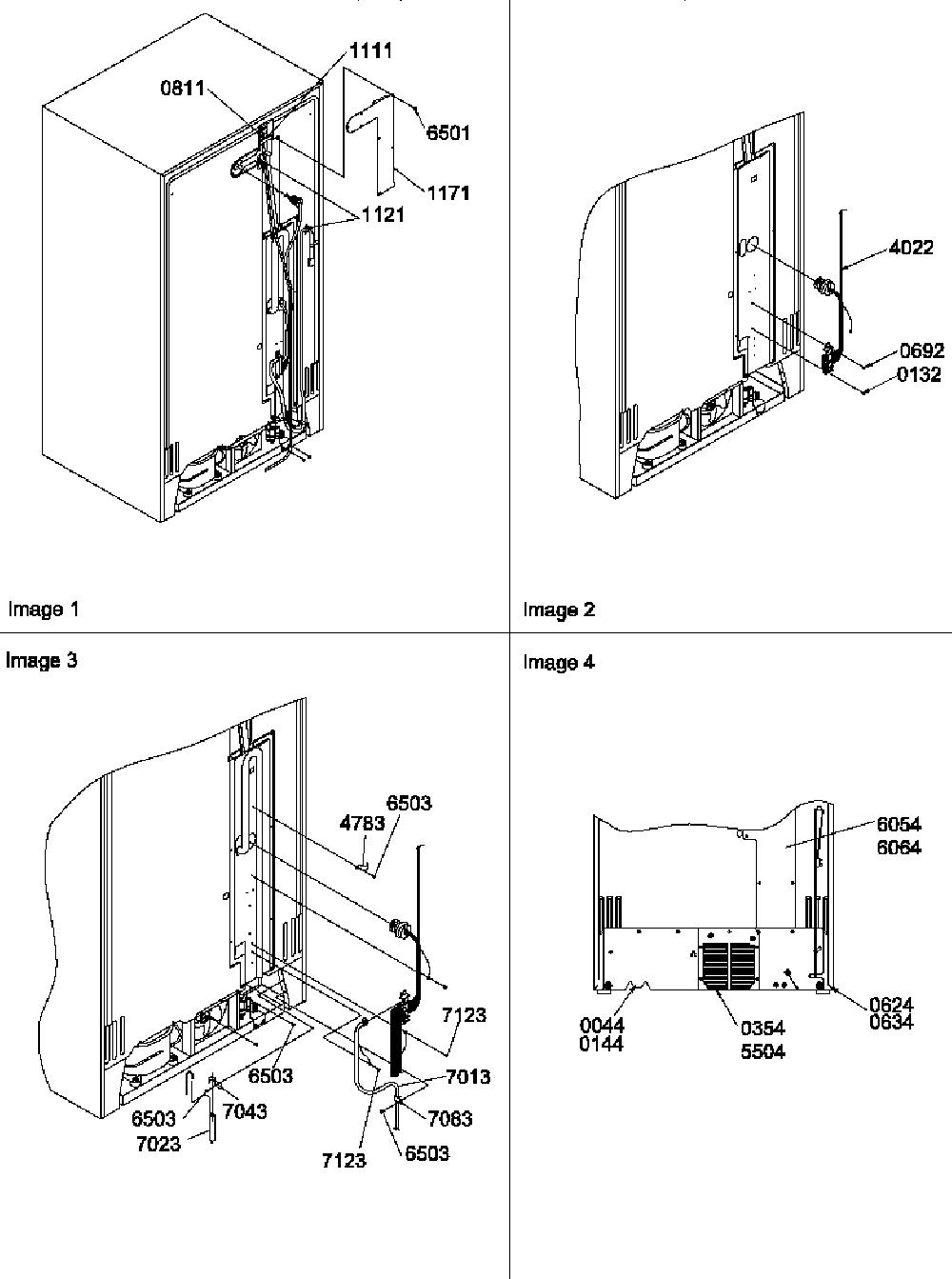 1111
0811
6501
1171
1121

Image 1

4022
0692
0132

Image 2

Image 3

6503
4783
7123
6503
7013
6503
7043
7063
7023
7123
6503

Image 4

6054
6064
0624
0634
0044
0144
0354
5504